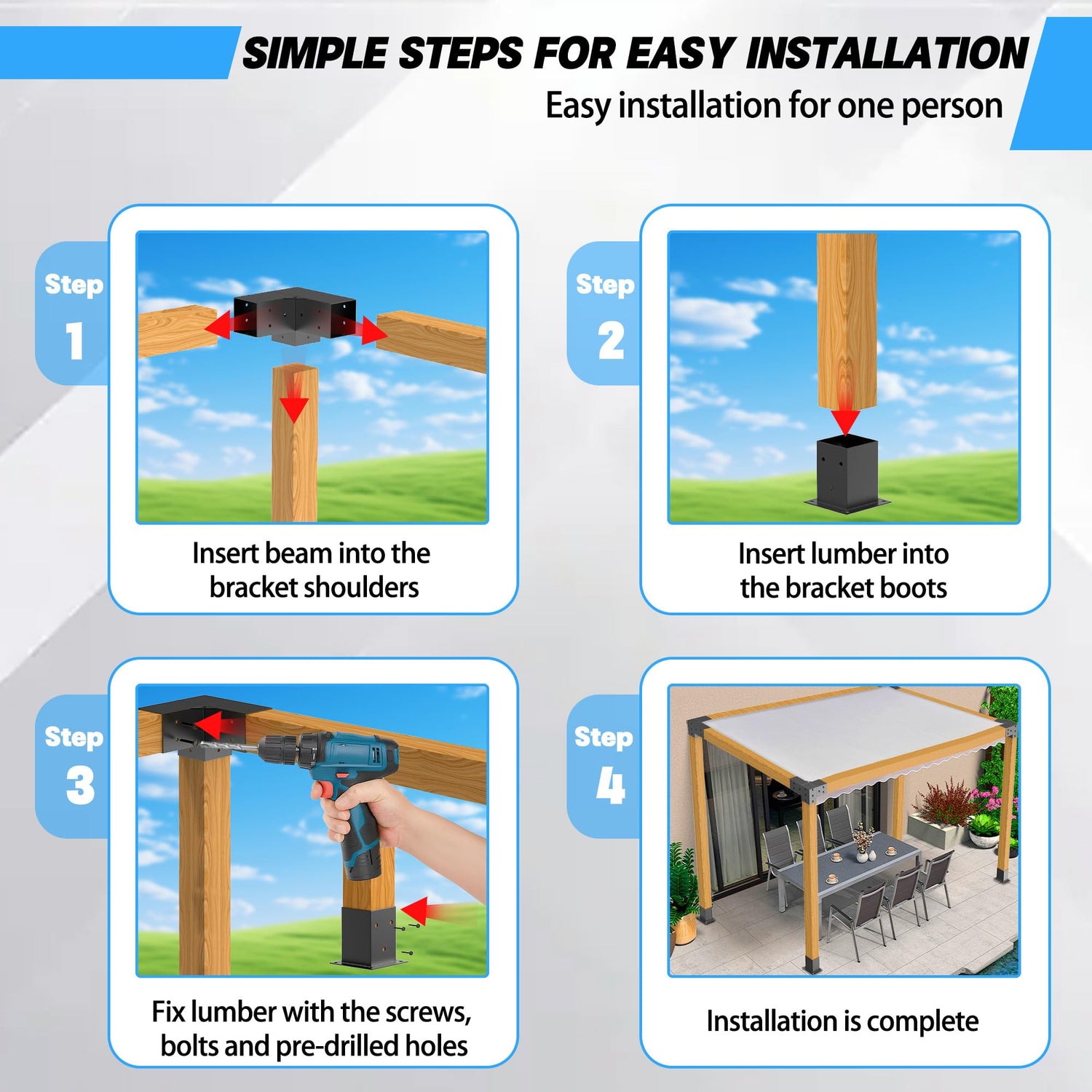 SIMPLE STEPS FOR EASY INSTALLATION
Easy installation for one person

Step 1

Insert beam into the bracket shoulders

Step 2

Insert lumber into the bracket boots

Step 3

Fix lumber with the screws, bolts and pre-drilled holes

Step 4

Installation is complete