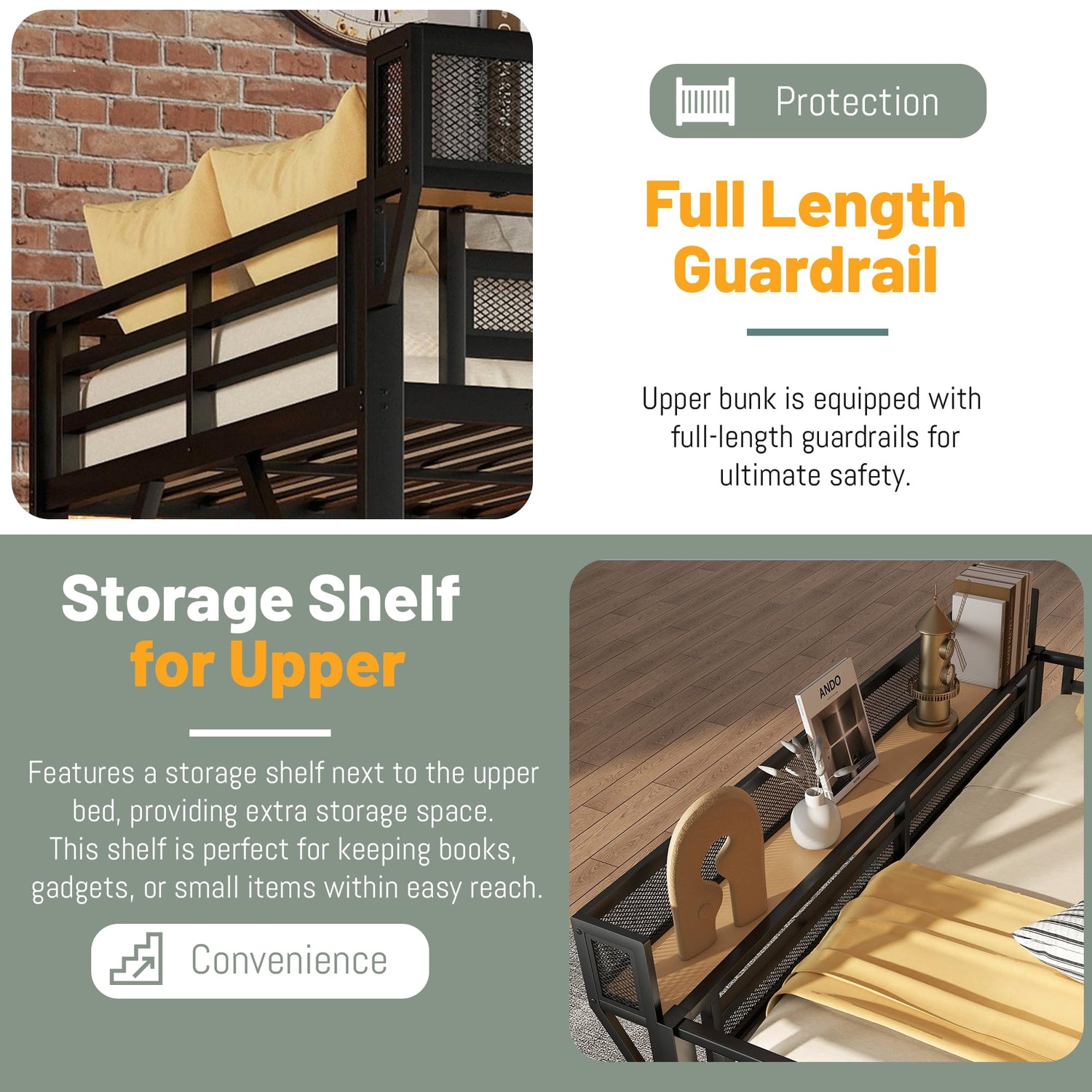 Protection

Full Length Guardrail

Upper bunk is equipped with full-length guardrails for ultimate safety.

Storage Shelf for Upper

Features a storage shelf next to the upper bed, providing extra storage space. This shelf is perfect for keeping books, gadgets, or small items within easy reach.

Convenience

ANDO