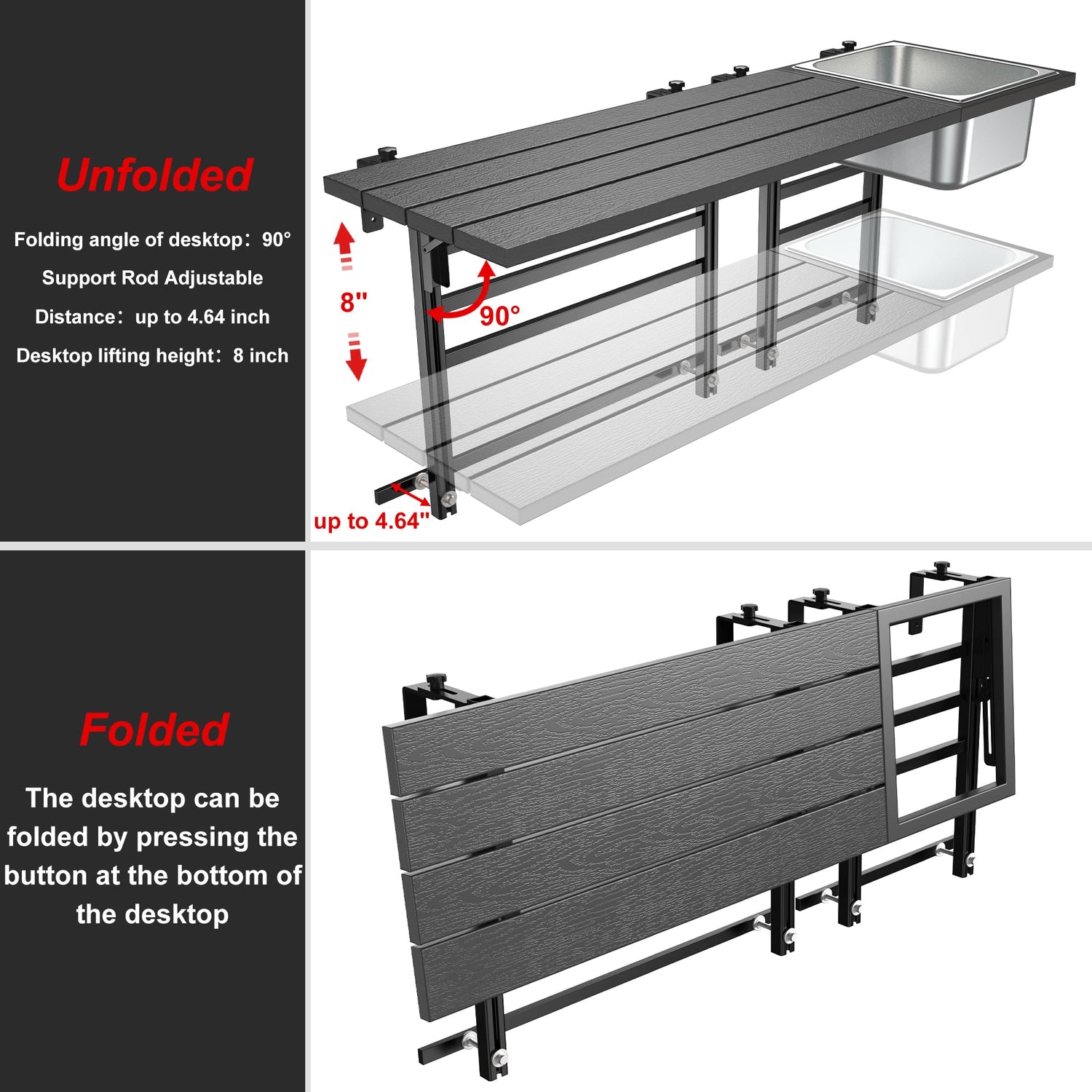 Unfolded

Folding angle of desktop：90°

Support Rod Adjustable

Distance：up to 4.64 inch

Desktop lifting height：8 inch

8"

90°

up to 4.64"

Folded

The desktop can be folded by pressing the button at the bottom of the desktop