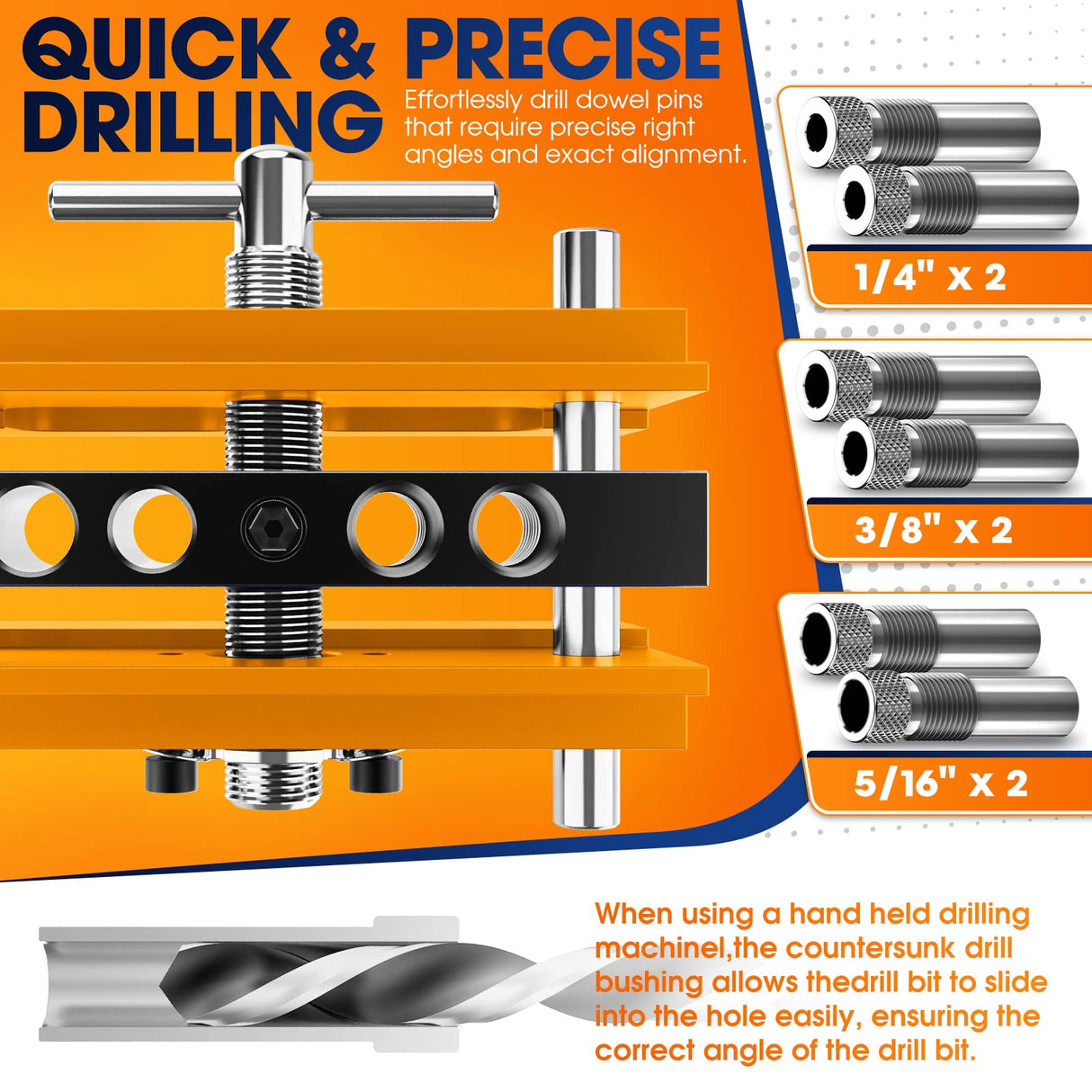 QUICK & PRECISE DRILLING

Effortlessly drill dowel pins that require precise right angles and exact alignment.

1/4" x 2

3/8" x 2

5/16" x 2

When using a hand held drilling machinel,the countersunk drill bushing allows thedrill bit to slide into the hole easily, ensuring the correct angle of the drill bit.