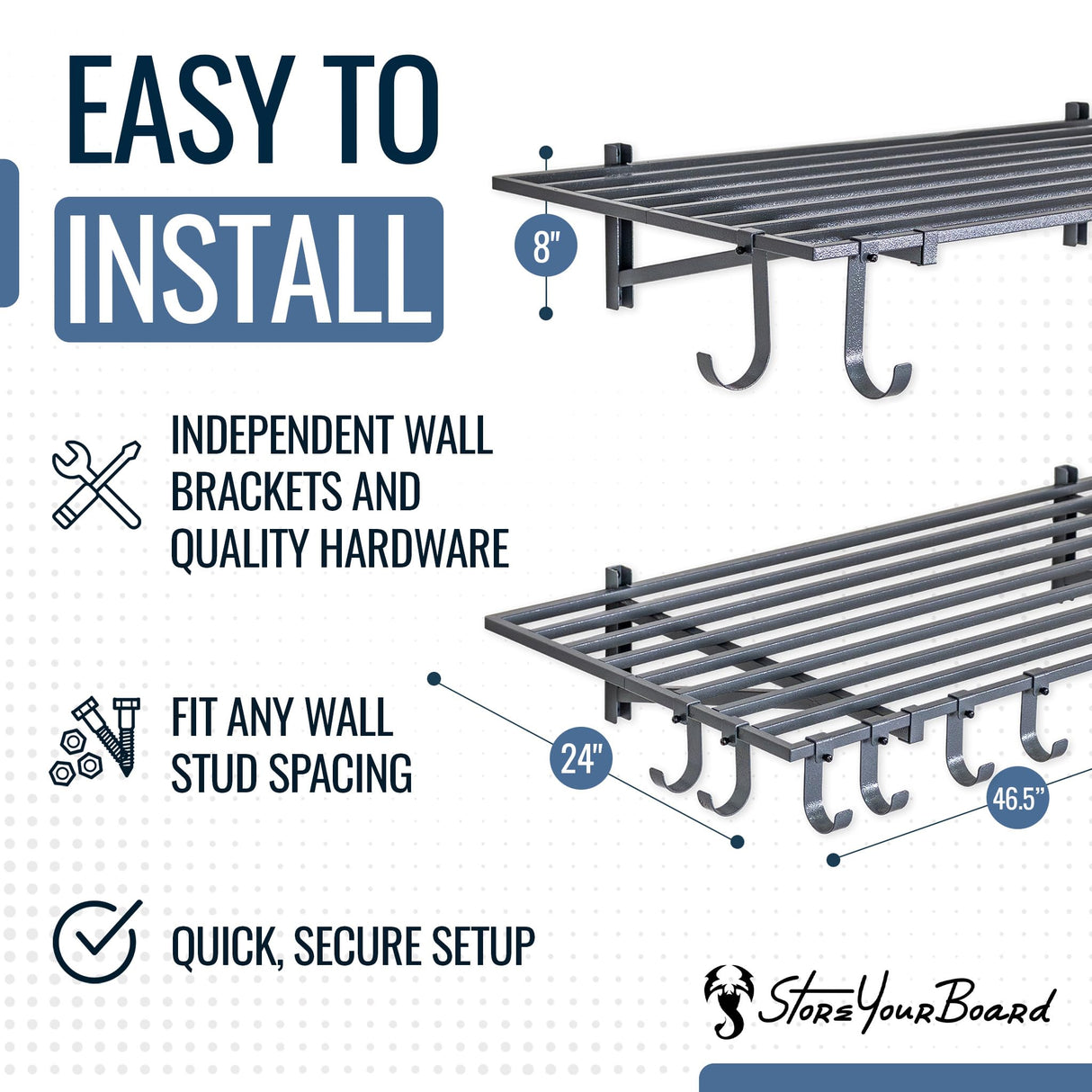 EASY TO INSTALL

8"

INDEPENDENT WALL BRACKETS AND QUALITY HARDWARE

FIT ANY WALL STUD SPACING

24"

46.5"

QUICK, SECURE SETUP

StoreYourBoard