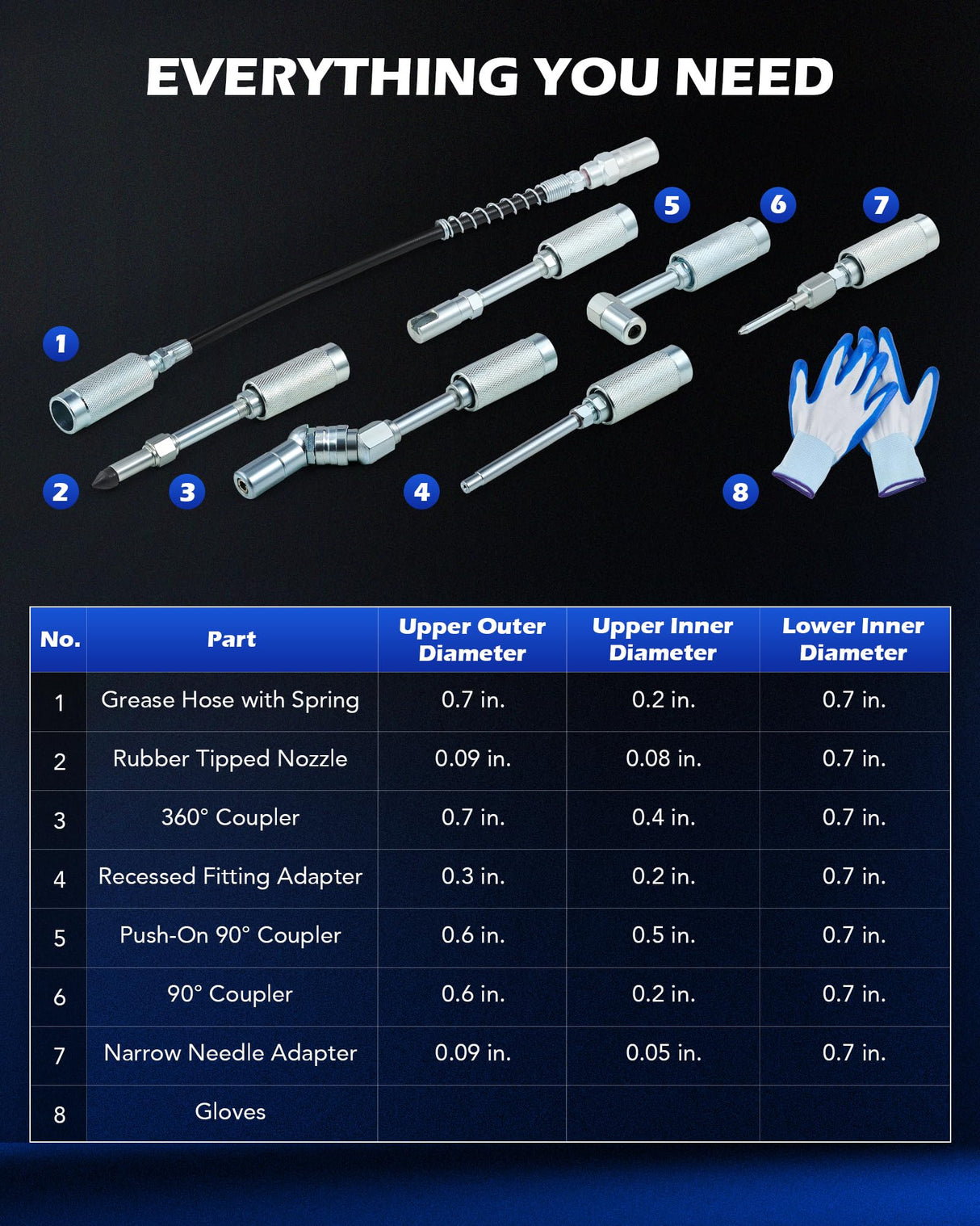 EVERYTHING YOU NEED

5 6 7

1

2 3 4 8

| No. | Part | Upper Outer Diameter | Upper Inner Diameter | Lower Inner Diameter |
|---|---|---|---|---|
| 1 | Grease Hose with Spring | 0.7 in. | 0.2 in. | 0.7 in. |
| 2 | Rubber Tipped Nozzle | 0.09 in. | 0.08 in. | 0.7 in. |
| 3 | 360° Coupler | 0.7 in. | 0.4 in. | 0.7 in. |
| 4 | Recessed Fitting Adapter | 0.3 in. | 0.2 in. | 0.7 in. |
| 5 | Push-On 90° Coupler | 0.6 in. | 0.5 in. | 0.7 in. |
| 6 | 90° Coupler | 0.6 in. | 0.2 in. | 0.7 in. |
| 7 | Narrow Needle Adapter | 0.09 in. | 0.05 in. | 0.7 in. |
| 8 | Gloves | | | |