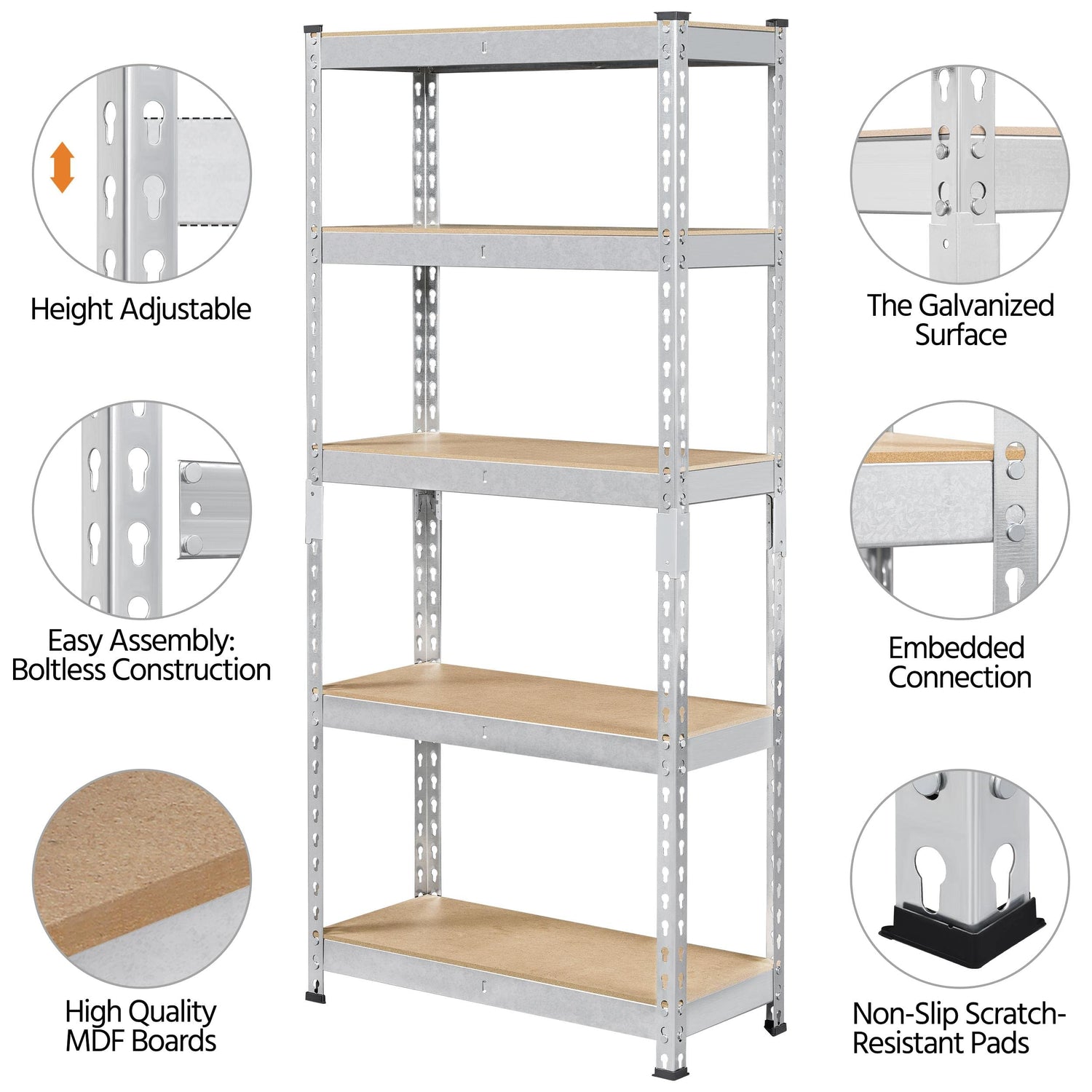 Height Adjustable

Easy Assembly: Boltless Construction

High Quality MDF Boards

The Galvanized Surface

Embedded Connection

Non-Slip Scratch-Resistant Pads