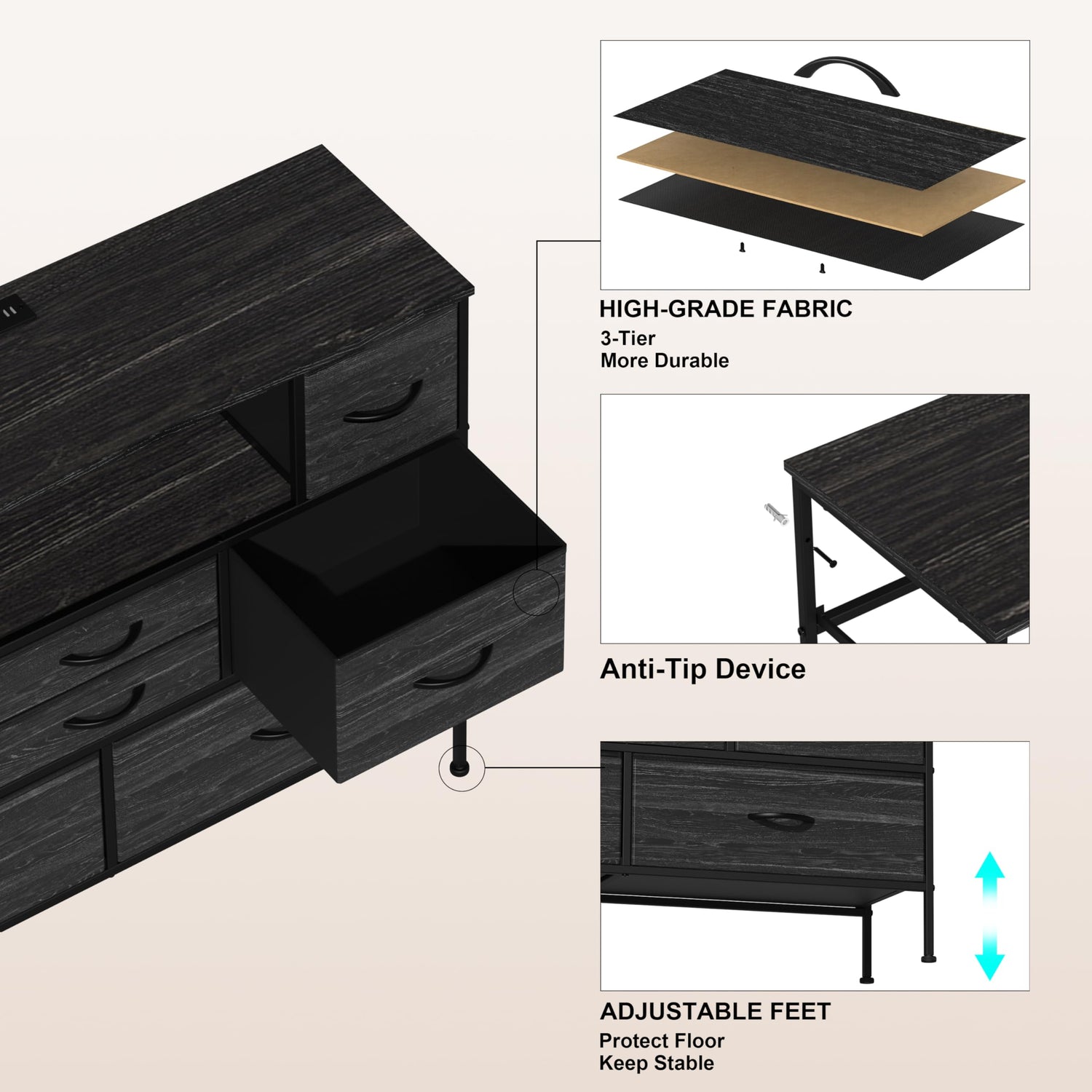 HIGH-GRADE FABRIC
3-Tier
More Durable

Anti-Tip Device

ADJUSTABLE FEET
Protect Floor
Keep Stable