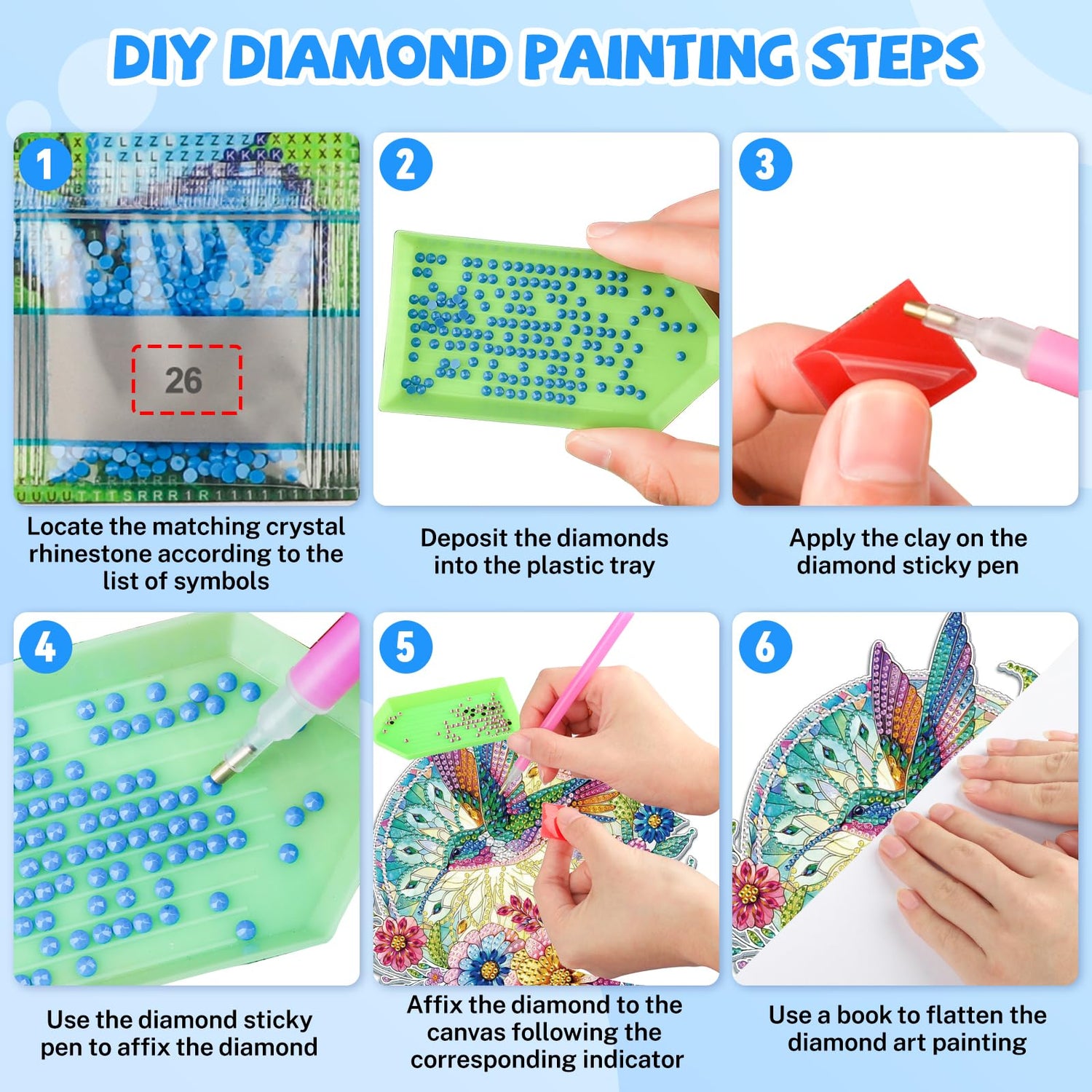 DIY DIAMOND PAINTING STEPS

1

26

Locate the matching crystal rhinestone according to the list of symbols

2

Deposit the diamonds into the plastic tray

3

Apply the clay on the diamond sticky pen

4

Use the diamond sticky pen to affix the diamond

5

Affix the diamond to the canvas following the corresponding indicator

6

Use a book to flatten the diamond art painting