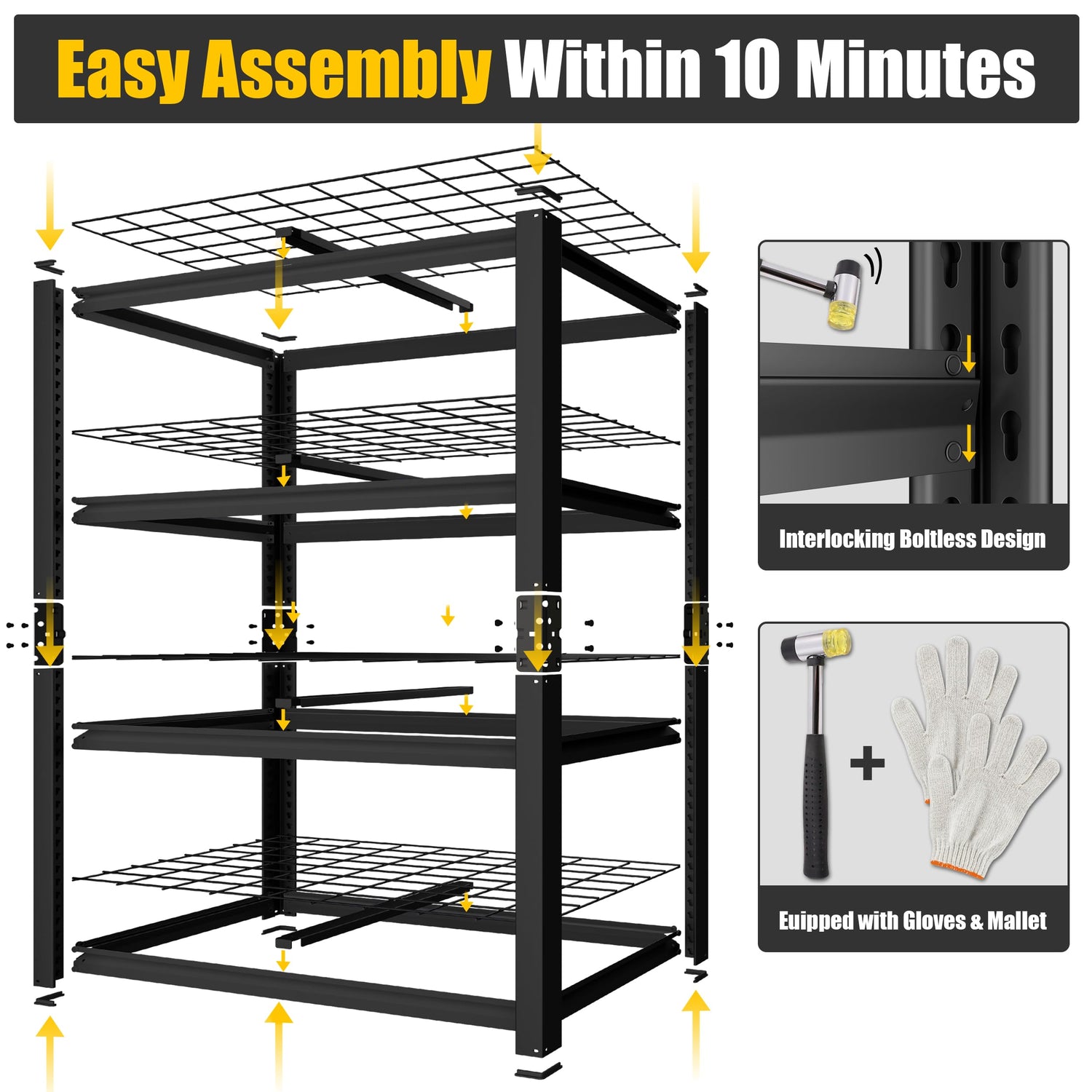 Easy Assembly Within 10 Minutes

Interlocking Boltless Design

Euipped with Gloves & Mallet