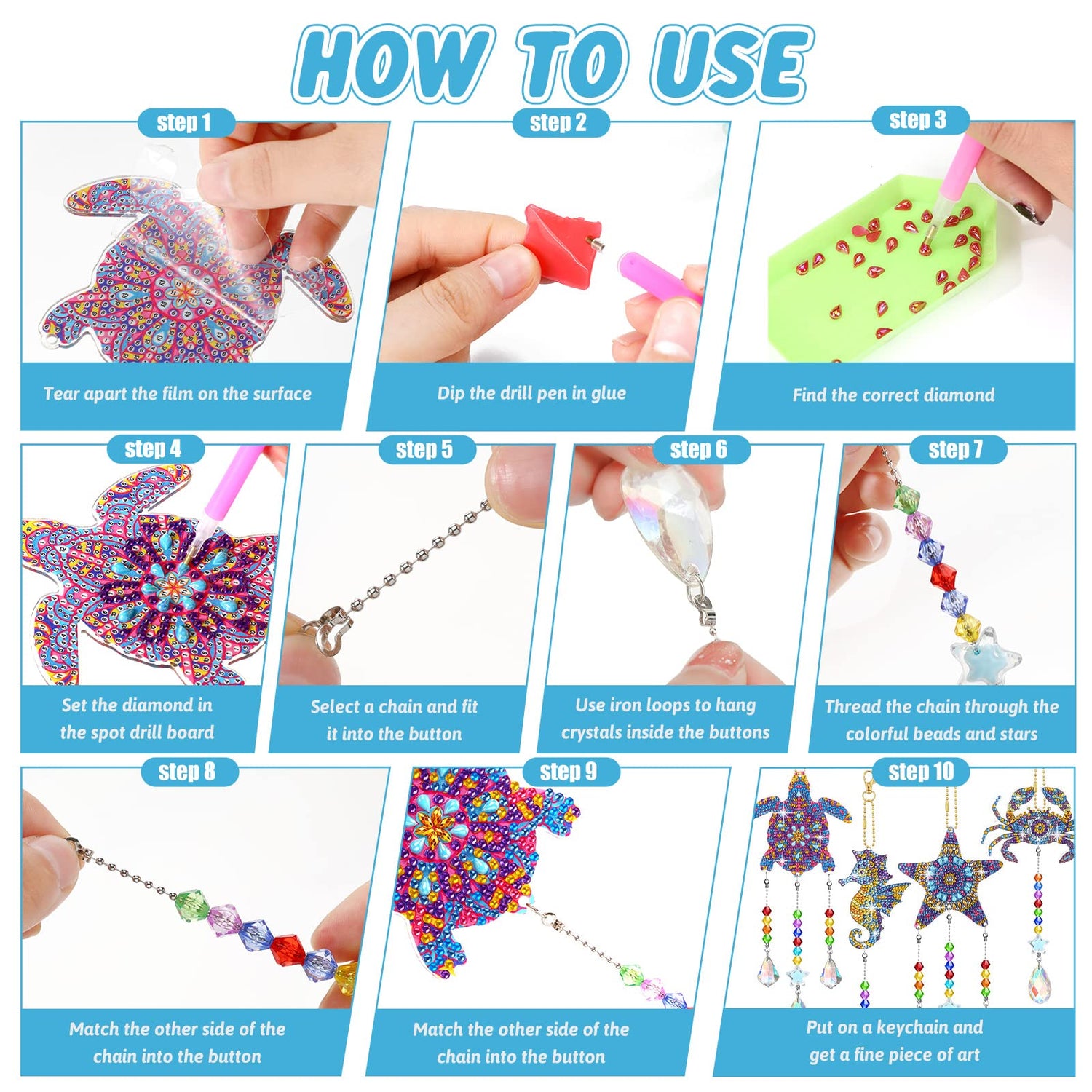 HOW TO USE

step 1
Tear apart the film on the surface

step 2
Dip the drill pen in glue

step 3
Find the correct diamond

step 4
Set the diamond in the spot drill board

step 5
Select a chain and fit it into the button

step 6
Use iron loops to hang crystals inside the buttons

step 7
Thread the chain through the colorful beads and stars

step 8
Match the other side of the chain into the button

step 9
Match the other side of the chain into the button

step 10
Put on a keychain and get a fine piece of art