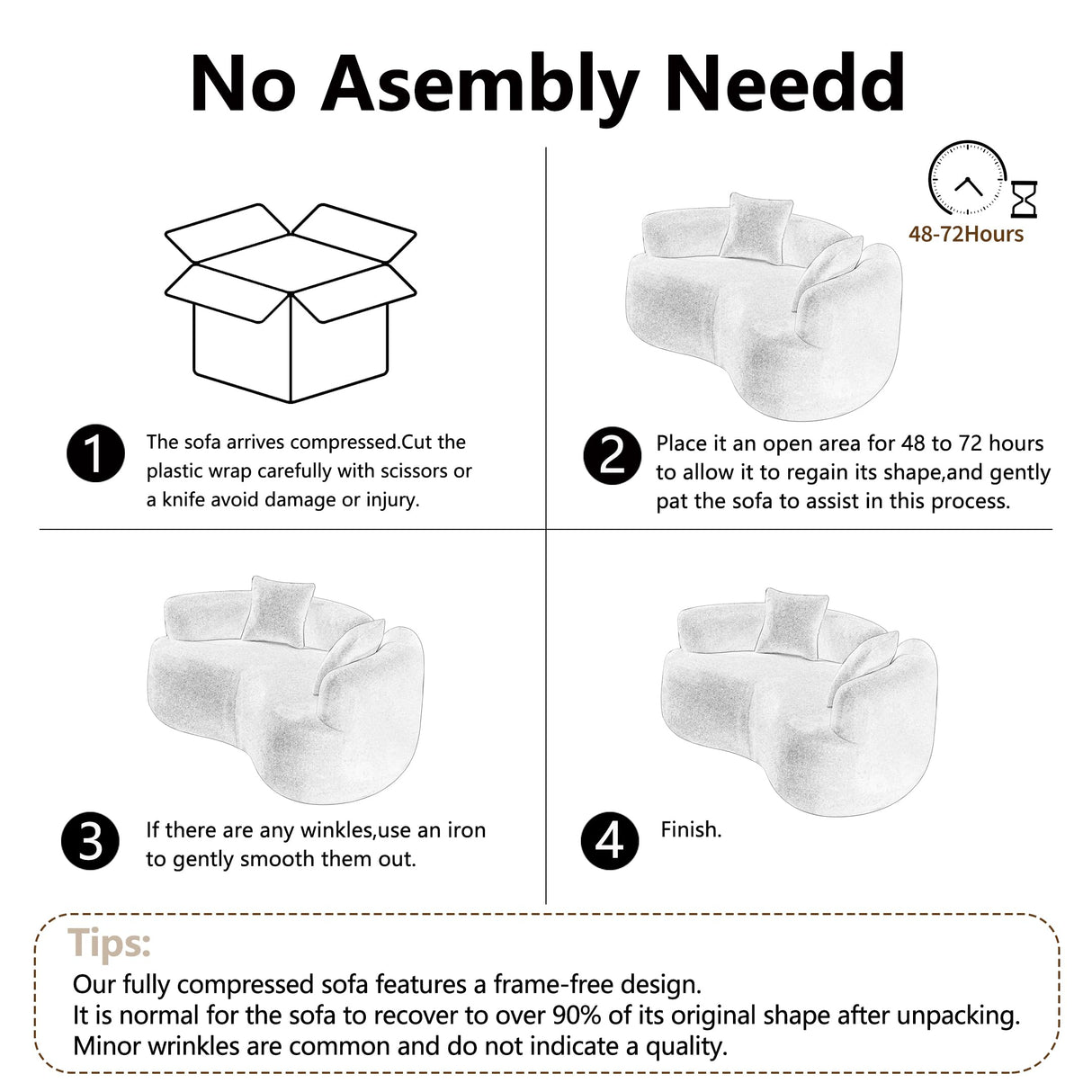 No Asembly Needd

48-72Hours

1 The sofa arrives compressed.Cut the plastic wrap carefully with scissors or a knife avoid damage or injury.

2 Place it an open area for 48 to 72 hours to allow it to regain its shape,and gently pat the sofa to assist in this process.

3 If there are any winkles,use an iron to gently smooth them out.

4 Finish.

Tips:
Our fully compressed sofa features a frame-free design.
It is normal for the sofa to recover to over 90% of its original shape after unpacking.
Minor wrinkles are common and do not indicate a quality.