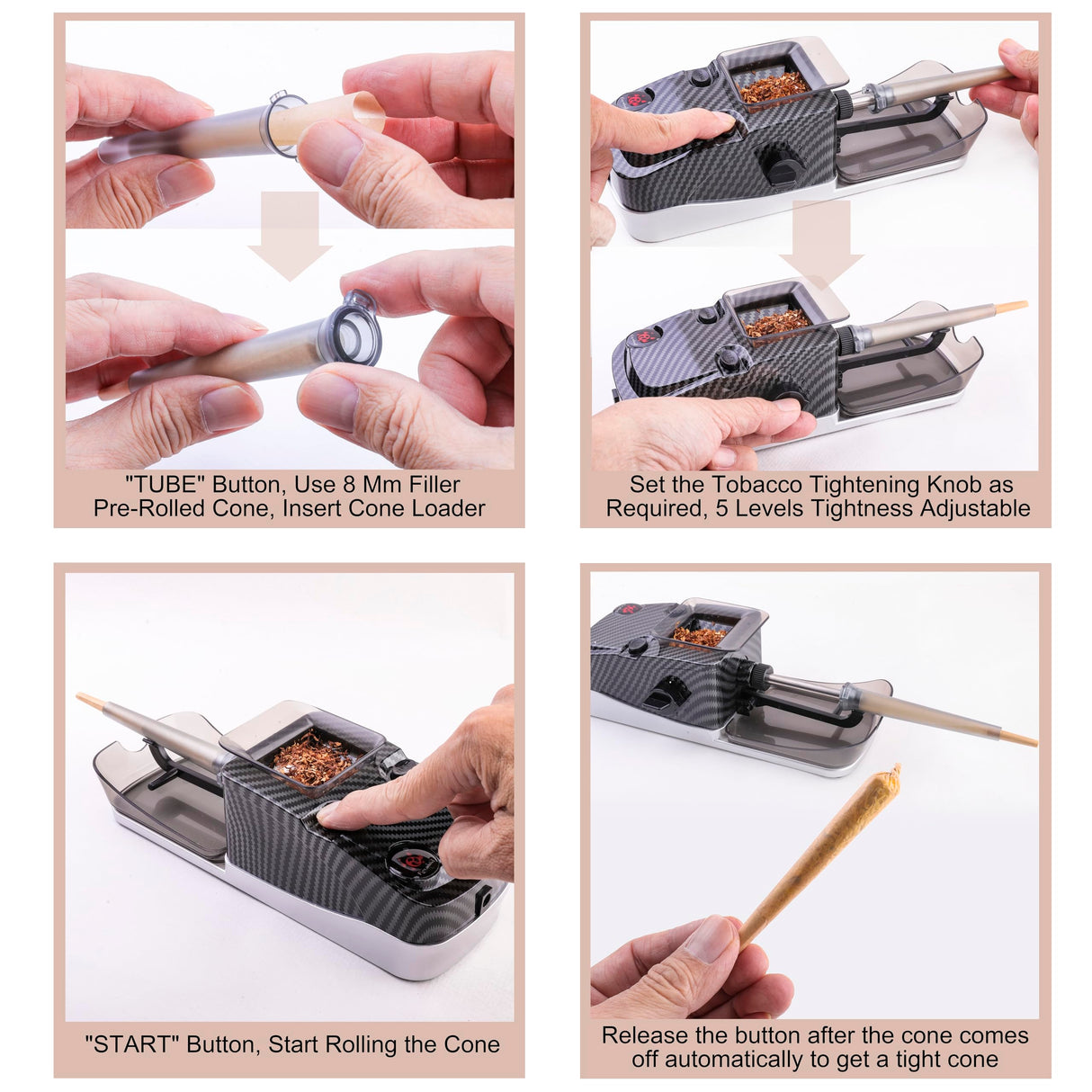 "TUBE" Button, Use 8 Mm Filler Pre-Rolled Cone, Insert Cone Loader

Set the Tobacco Tightening Knob as Required, 5 Levels Tightness Adjustable

"START" Button, Start Rolling the Cone

Release the button after the cone comes off automatically to get a tight cone