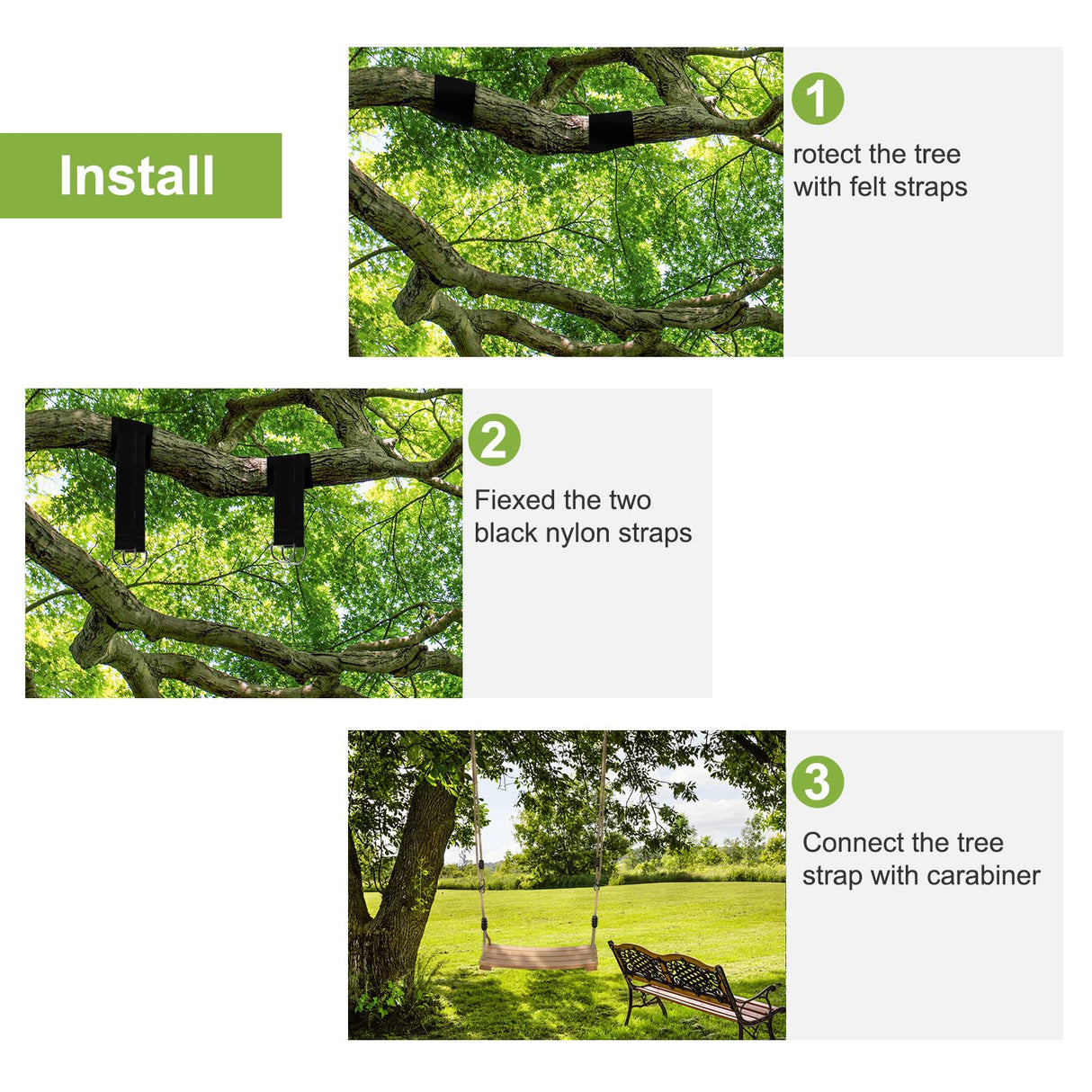 Install

1
rotect the tree with felt straps

2
Fiexed the two black nylon straps

3
Connect the tree strap with carabiner