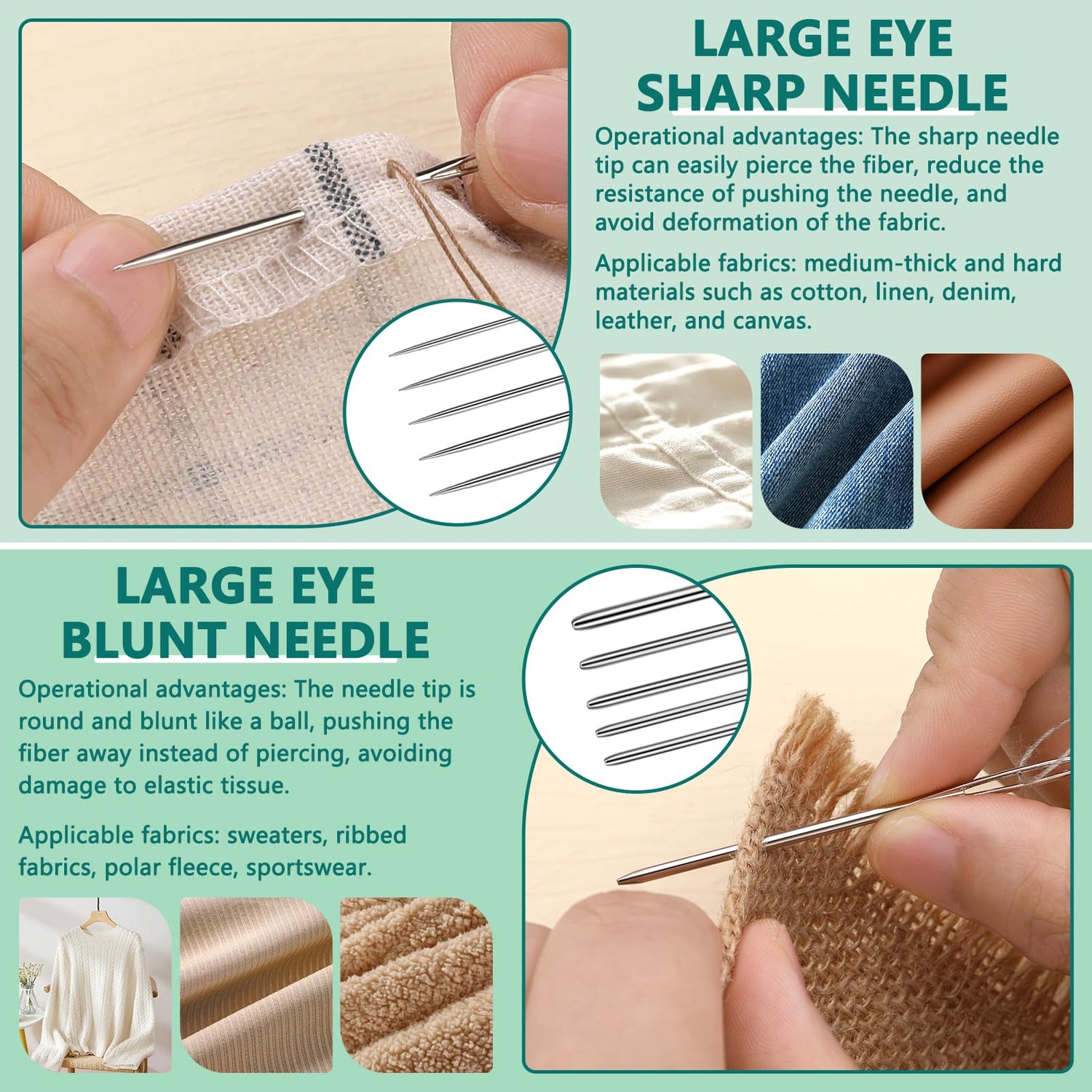 LARGE EYE
SHARP NEEDLE

Operational advantages: The sharp needle tip can easily pierce the fiber, reduce the resistance of pushing the needle, and avoid deformation of the fabric.

Applicable fabrics: medium-thick and hard materials such as cotton, linen, denim, leather, and canvas.

LARGE EYE
BLUNT NEEDLE

Operational advantages: The needle tip is round and blunt like a ball, pushing the fiber away instead of piercing, avoiding damage to elastic tissue.

Applicable fabrics: sweaters, ribbed fabrics, polar fleece, sportswear.