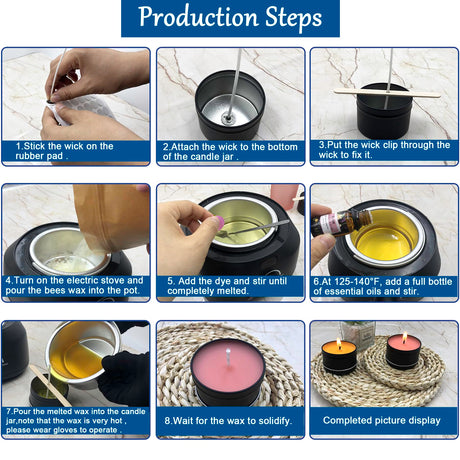 Production Steps

1.Stick the wick on the rubber pad .

2.Attach the wick to the bottom of the candle jar .

3.Put the wick clip through the wick to fix it.

4.Turn on the electric stove and pour the bees wax into the pot.

5. Add the dye and stir until completely melted.

6.At 125-140°F, add a full bottle of essential oils and stir.

7.Pour the melted wax into the candle jar,note that the wax is very hot , please wear gloves to operate .

8.Wait for the wax to solidify.

Completed picture display