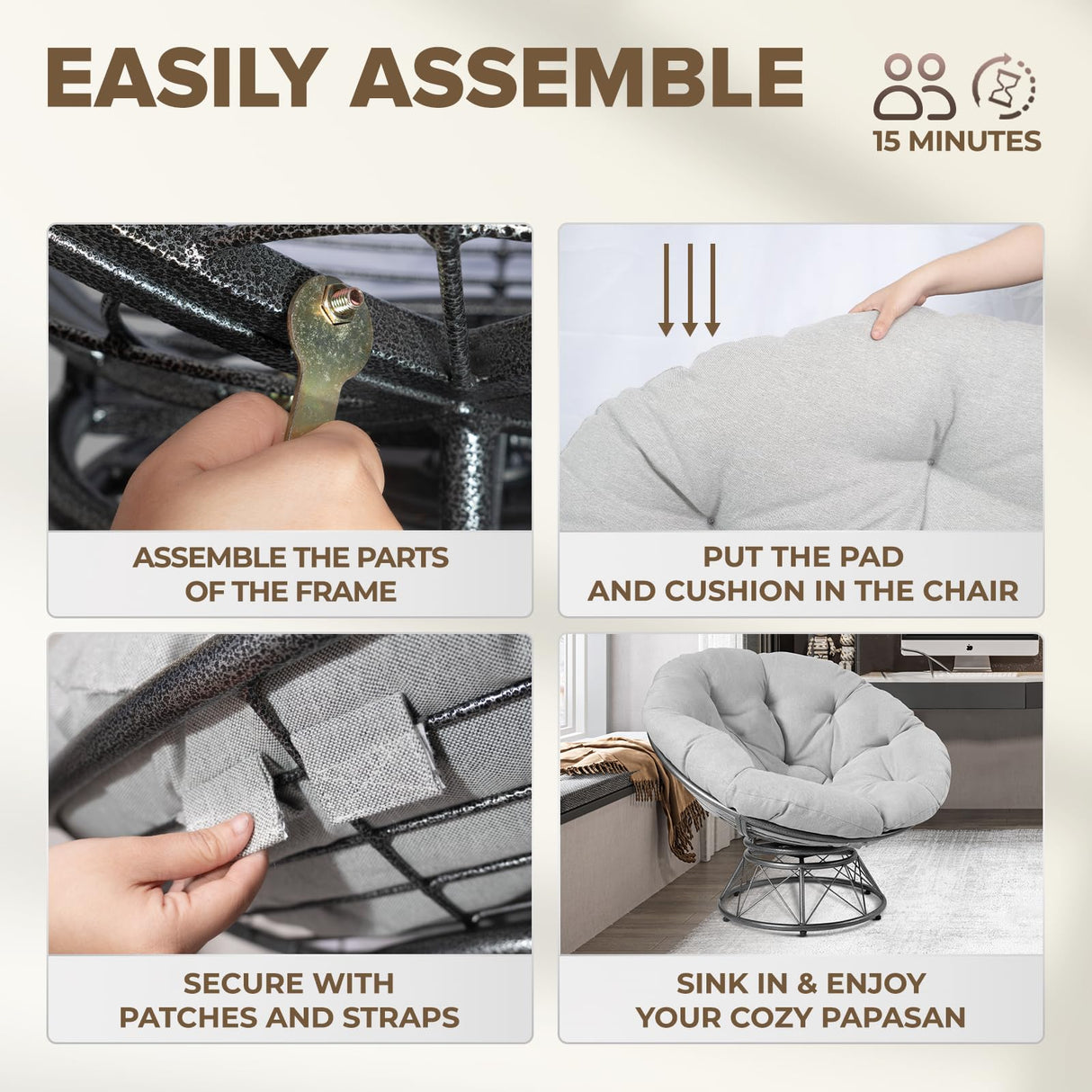 EASILY ASSEMBLE

15 MINUTES

ASSEMBLE THE PARTS OF THE FRAME

PUT THE PAD AND CUSHION IN THE CHAIR

SECURE WITH PATCHES AND STRAPS

SINK IN & ENJOY YOUR COZY PAPASAN