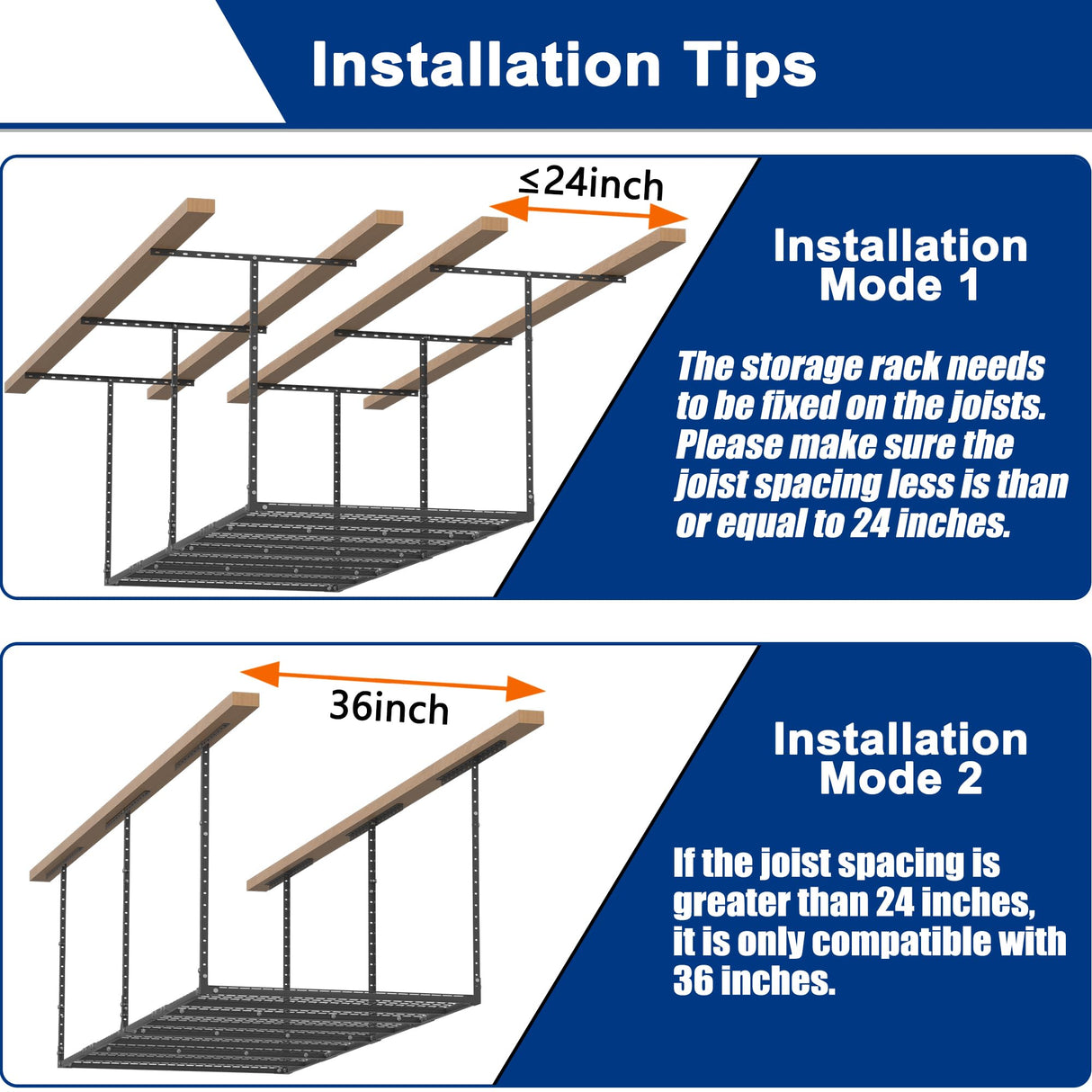 Installation Tips

≤24inch

Installation Mode 1

The storage rack needs to be fixed on the joists. Please make sure the joist spacing less is than or equal to 24 inches.

36inch

Installation Mode 2

If the joist spacing is greater than 24 inches, it is only compatible with 36 inches.