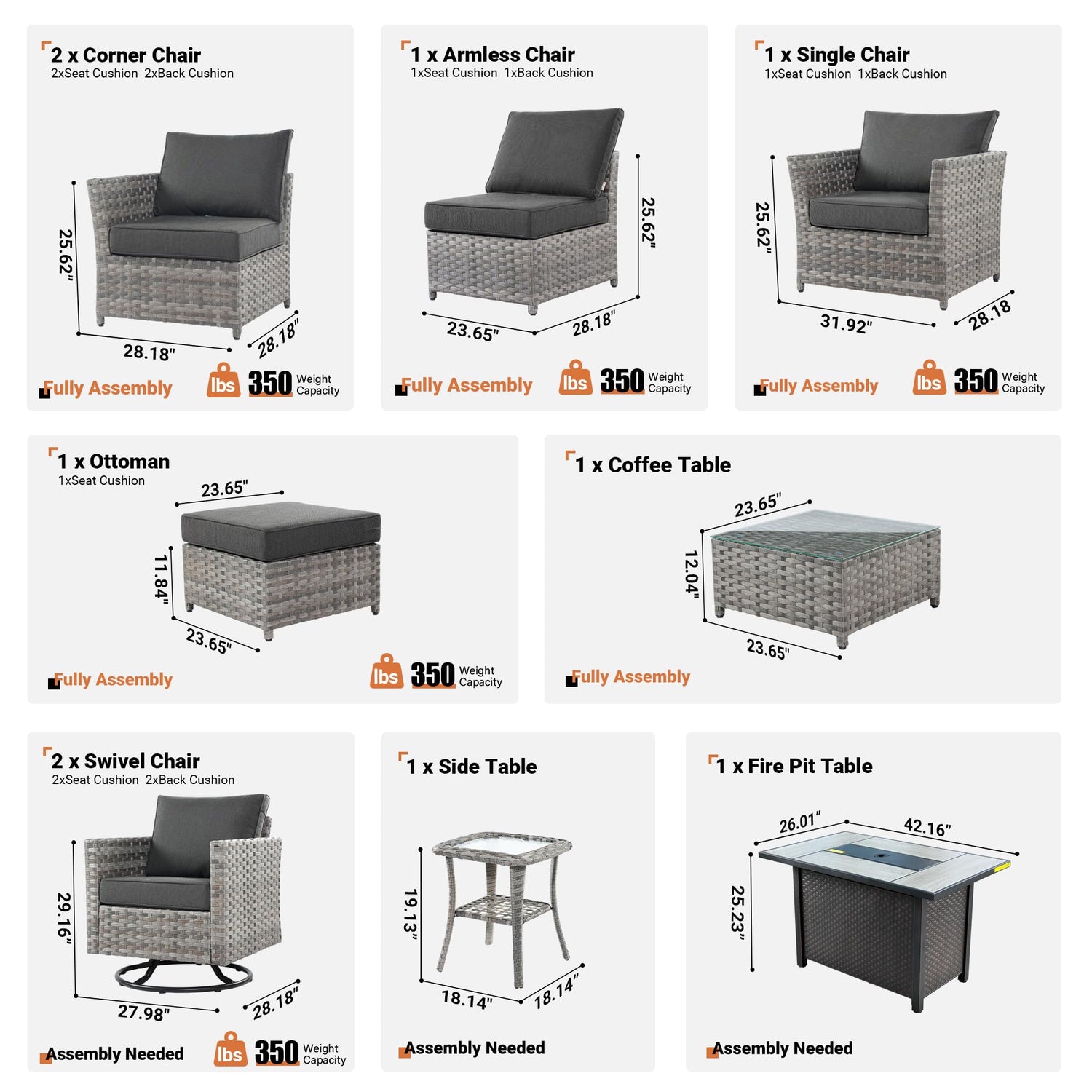 2 x Corner Chair
2xSeat Cushion 2xBack Cushion

25.62"
28.18"
28.18"

Fully Assembly
lbs 350 Weight Capacity

1 x Armless Chair
1xSeat Cushion 1xBack Cushion

25.62"
23.65"
28.18"

Fully Assembly
lbs 350 Weight Capacity

1 x Single Chair
1xSeat Cushion 1xBack Cushion

25.62"
31.92"
28.18

Fully Assembly
lbs 350 Weight Capacity

1 x Ottoman
1xSeat Cushion

23.65"
11.84"
23.65"

Fully Assembly
lbs 350 Weight Capacity

1 x Coffee Table

23.65"
12.04"
23.65"

Fully Assembly

2 x Swivel Chair
2xSeat Cushion 2xBack Cushion

29.16"
27.98"
28.18"

Assembly Needed
lbs 350 Weight Capacity

1 x Side Table

19.13"
18.14"
18.14"

Assembly Needed

1 x Fire Pit Table

26.01"
42.16"
25.23"

Assembly Needed