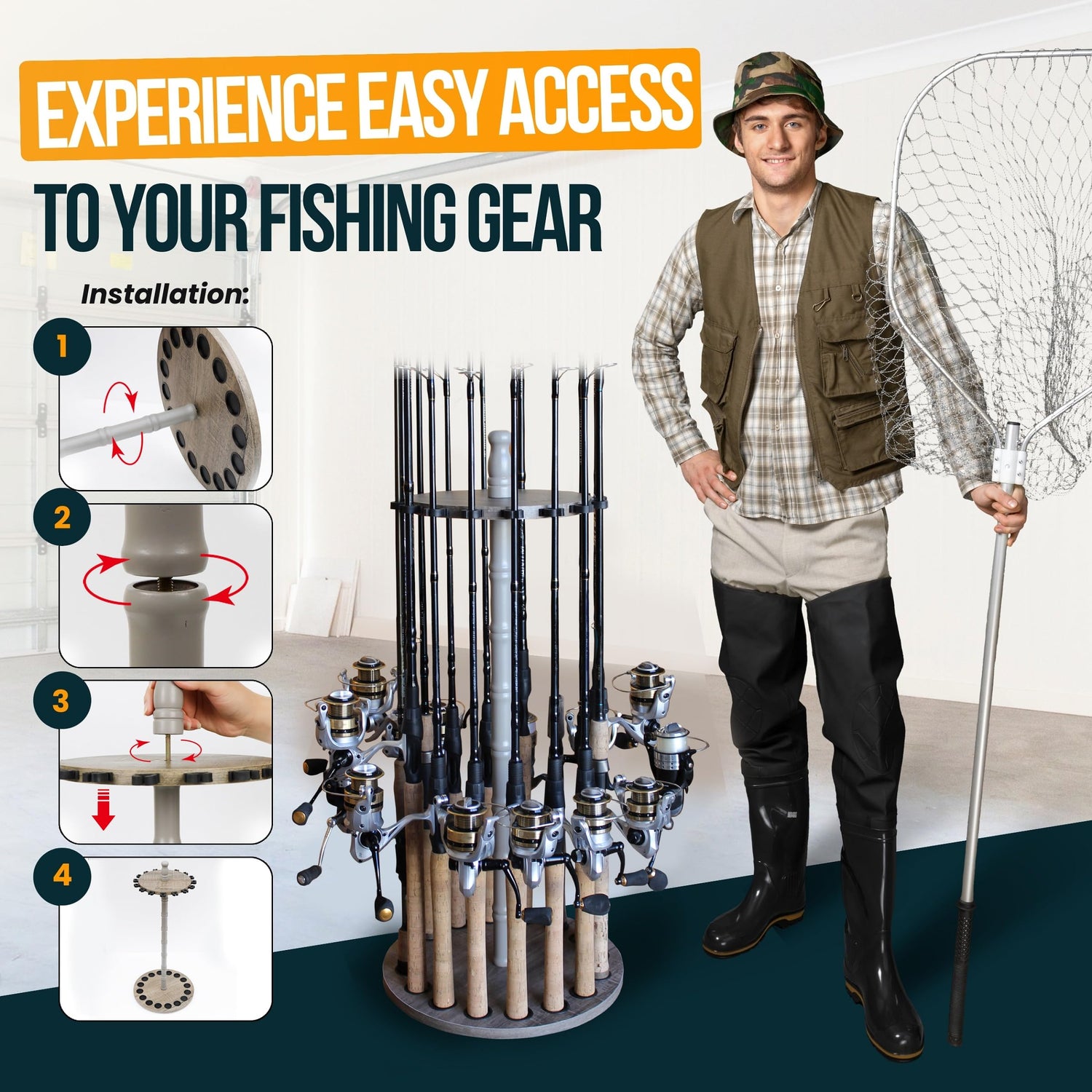 EXPERIENCE EASY ACCESS
TO YOUR FISHING GEAR

Installation:

1

2

3

4