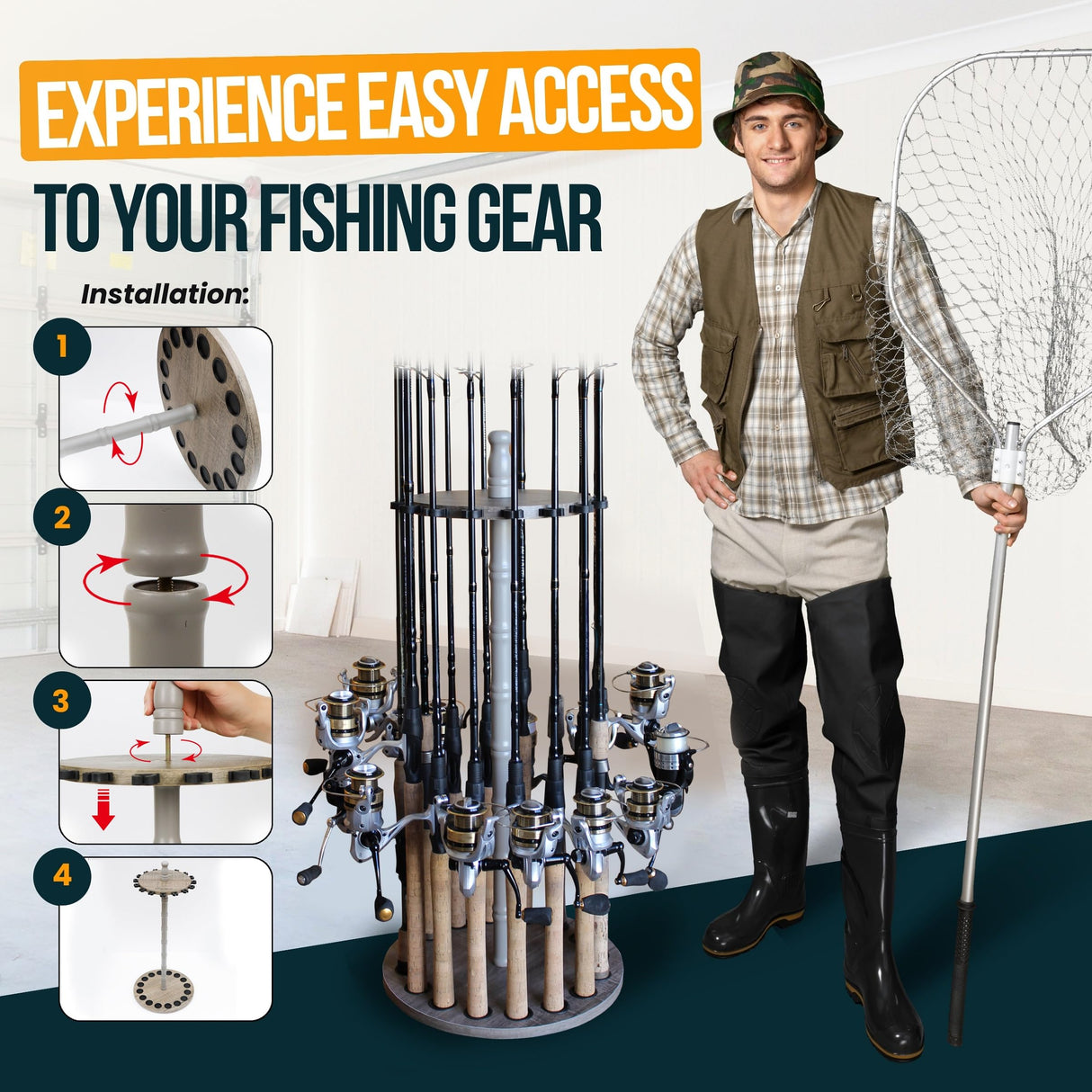 EXPERIENCE EASY ACCESS
TO YOUR FISHING GEAR

Installation:

1

2

3

4