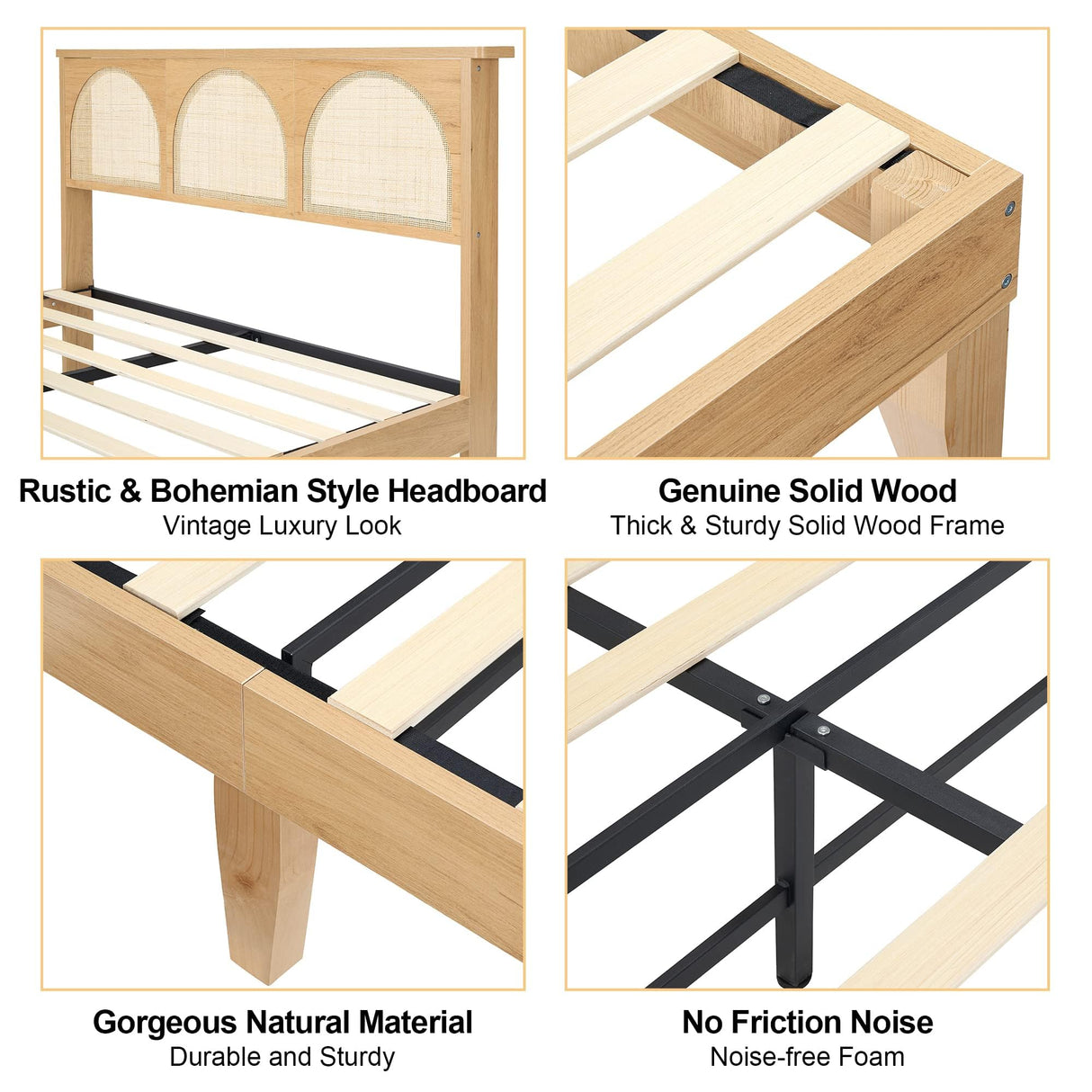 Rustic & Bohemian Style Headboard
Vintage Luxury Look

Genuine Solid Wood
Thick & Sturdy Solid Wood Frame

Gorgeous Natural Material
Durable and Sturdy

No Friction Noise
Noise-free Foam