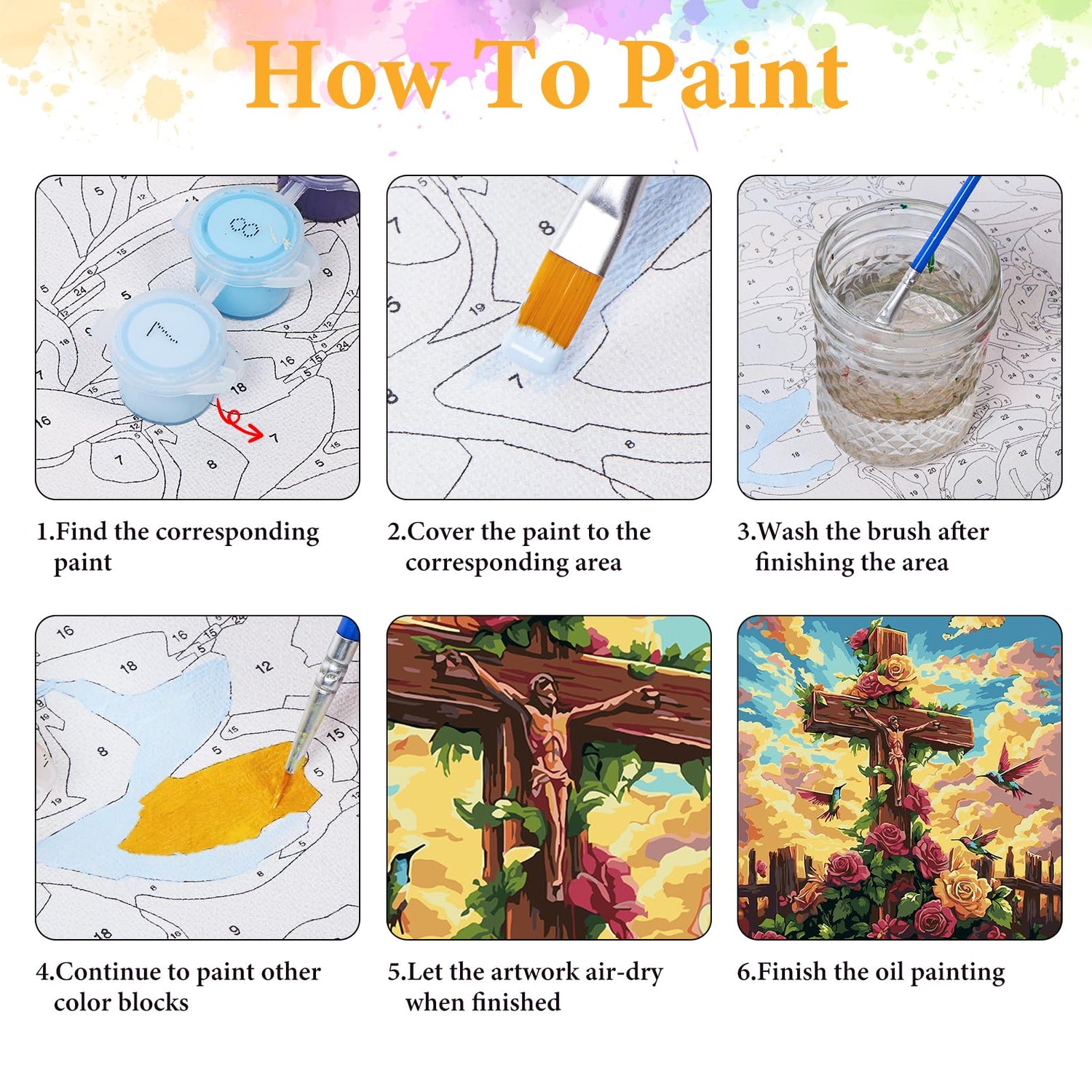 How To Paint

1.Find the corresponding paint

2.Cover the paint to the corresponding area

3.Wash the brush after finishing the area

4.Continue to paint other color blocks

5.Let the artwork air-dry when finished

6.Finish the oil painting