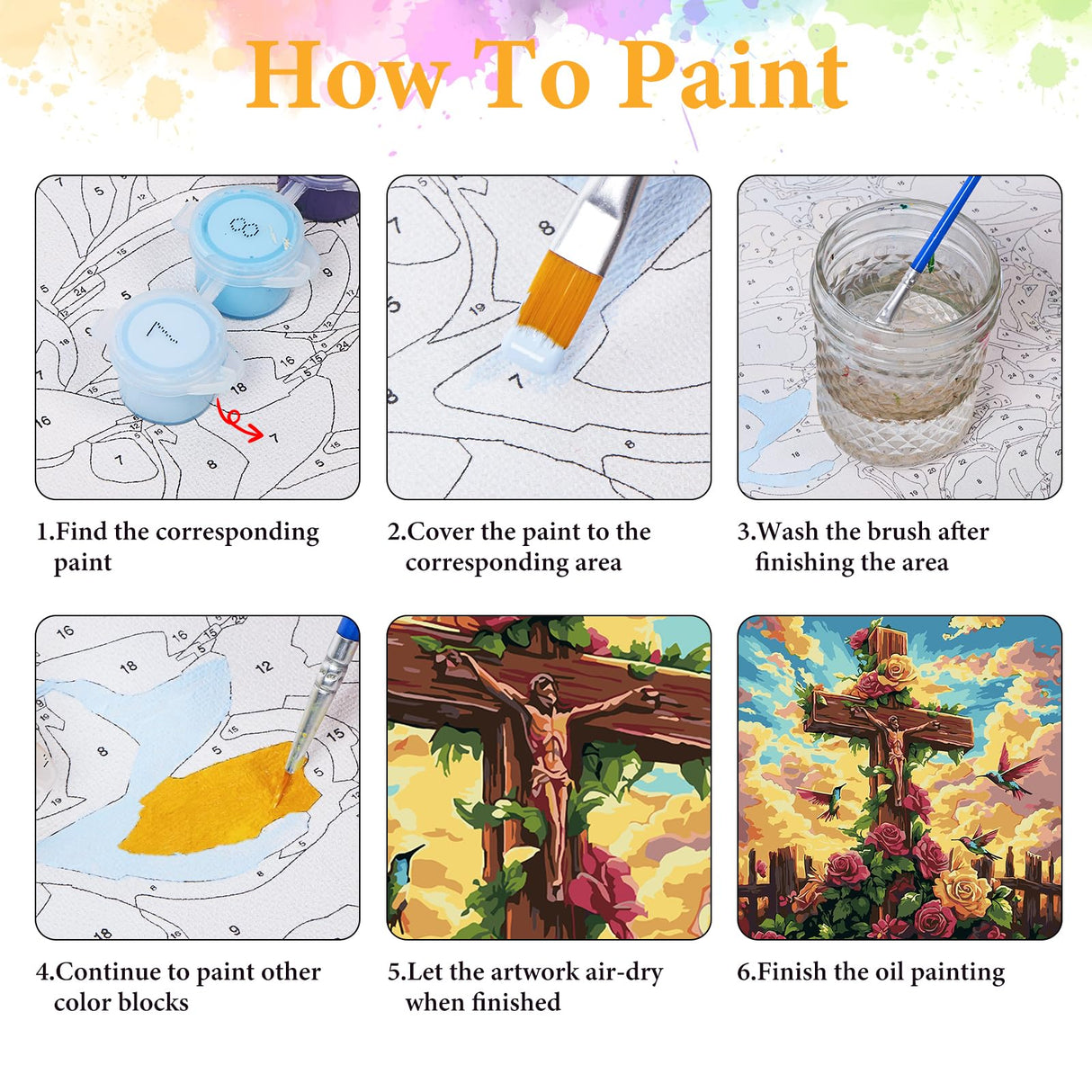 How To Paint

1.Find the corresponding paint

2.Cover the paint to the corresponding area

3.Wash the brush after finishing the area

4.Continue to paint other color blocks

5.Let the artwork air-dry when finished

6.Finish the oil painting