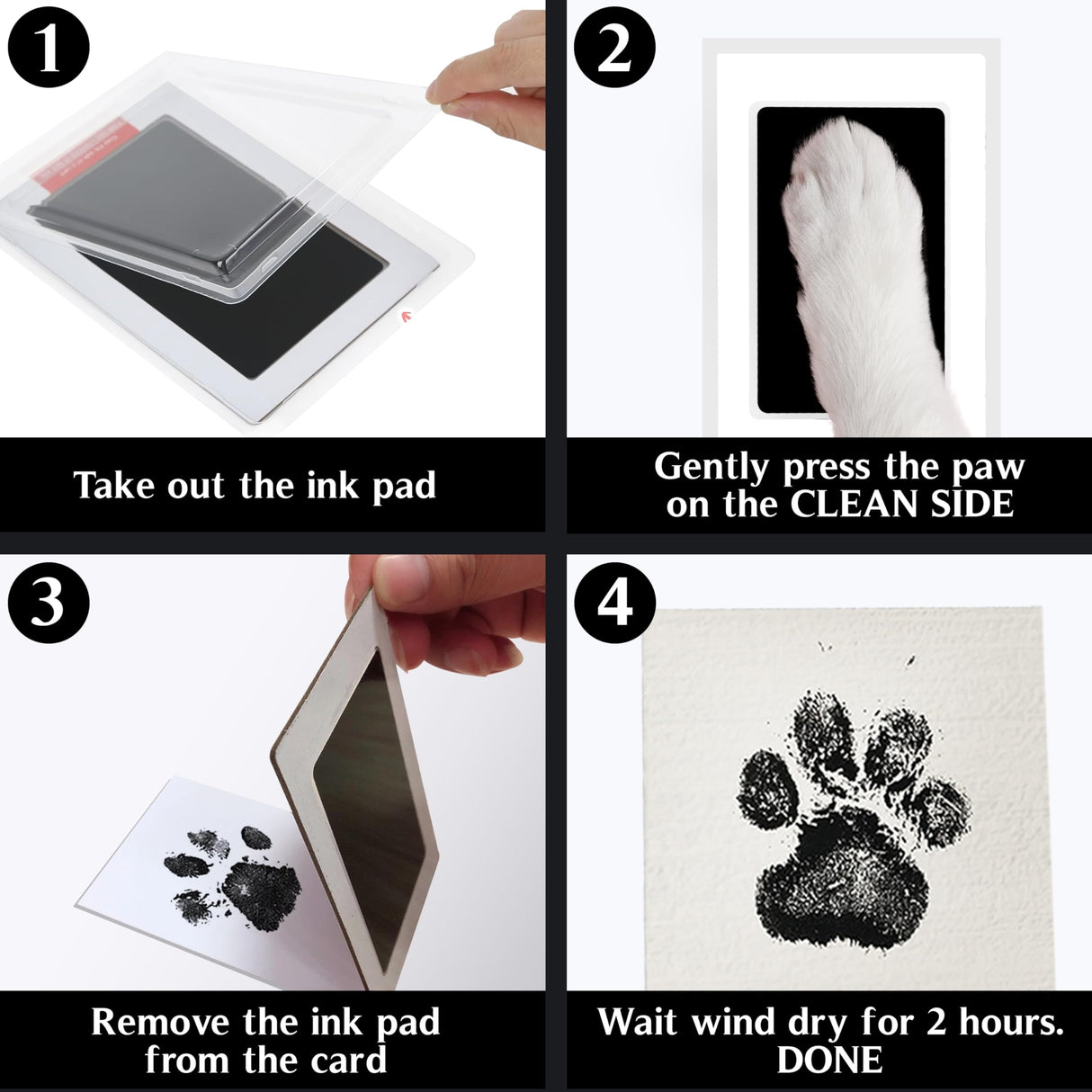 1

Take out the ink pad

2

Gently press the paw on the CLEAN SIDE

3

Remove the ink pad from the card

4

Wait wind dry for 2 hours. DONE