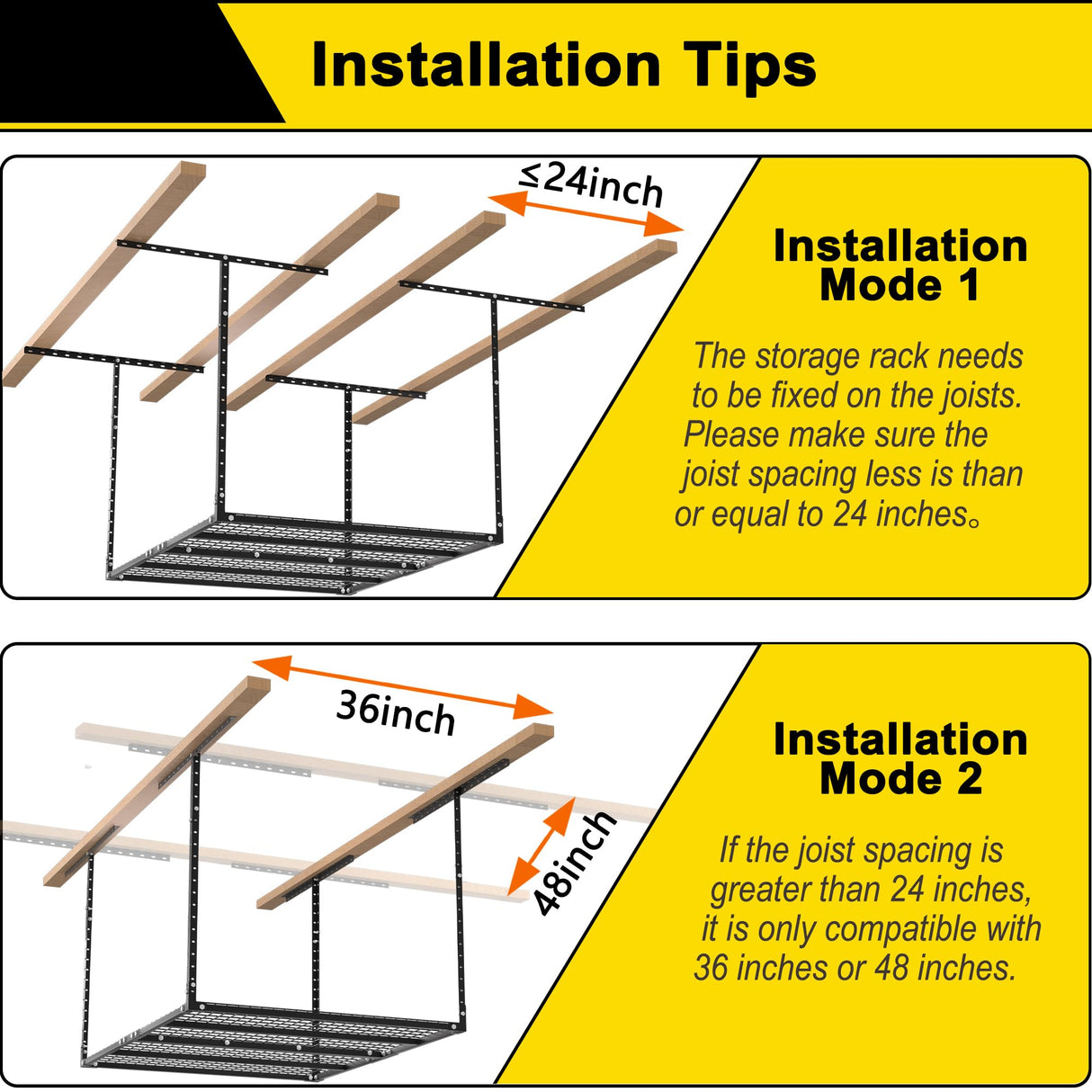 Installation Tips

≤24inch

Installation Mode 1

The storage rack needs to be fixed on the joists. Please make sure the joist spacing less is than or equal to 24 inches。

36inch

48inch

Installation Mode 2

If the joist spacing is greater than 24 inches, it is only compatible with 36 inches or 48 inches.