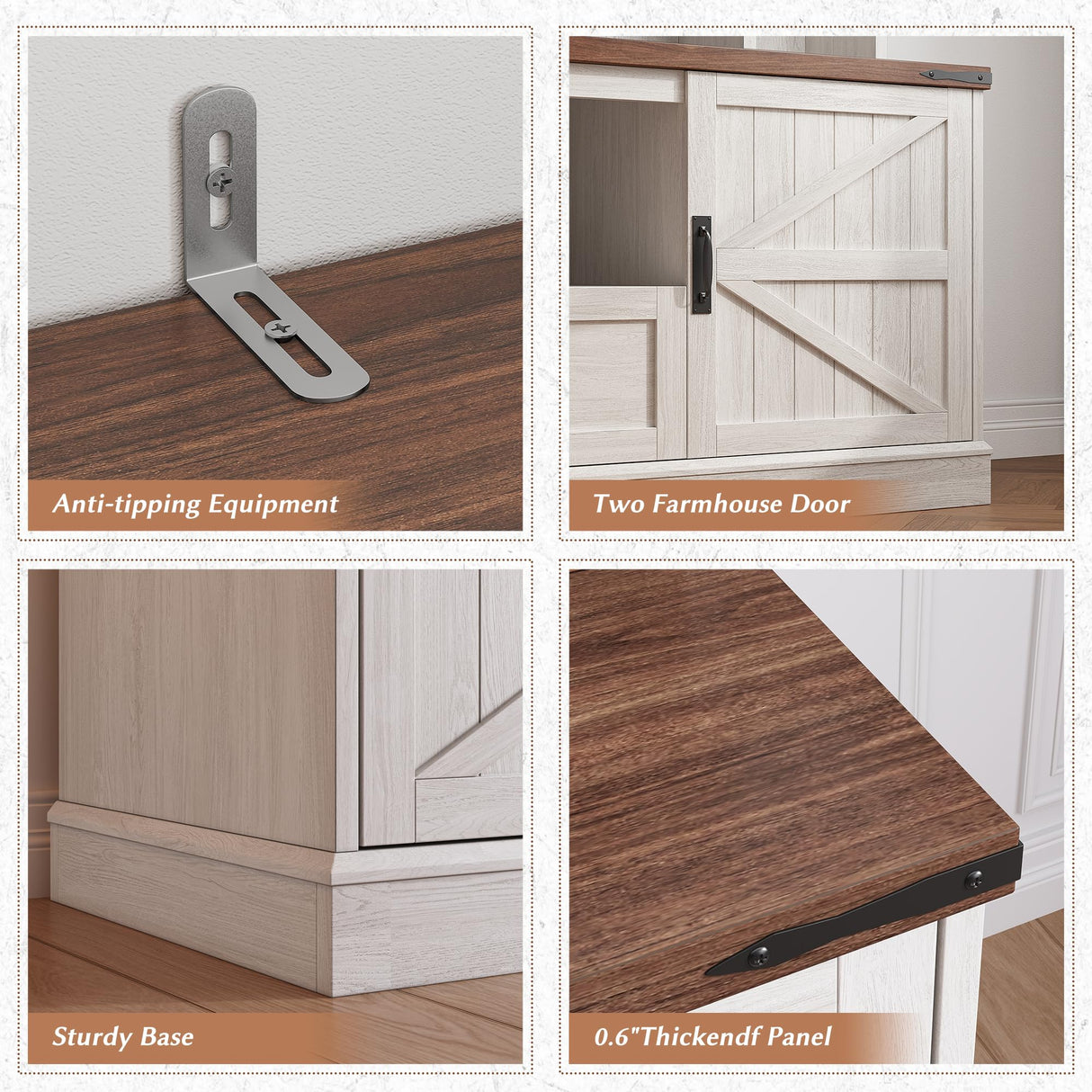 Anti-tipping Equipment

Two Farmhouse Door

Sturdy Base

0.6"Thickendf Panel