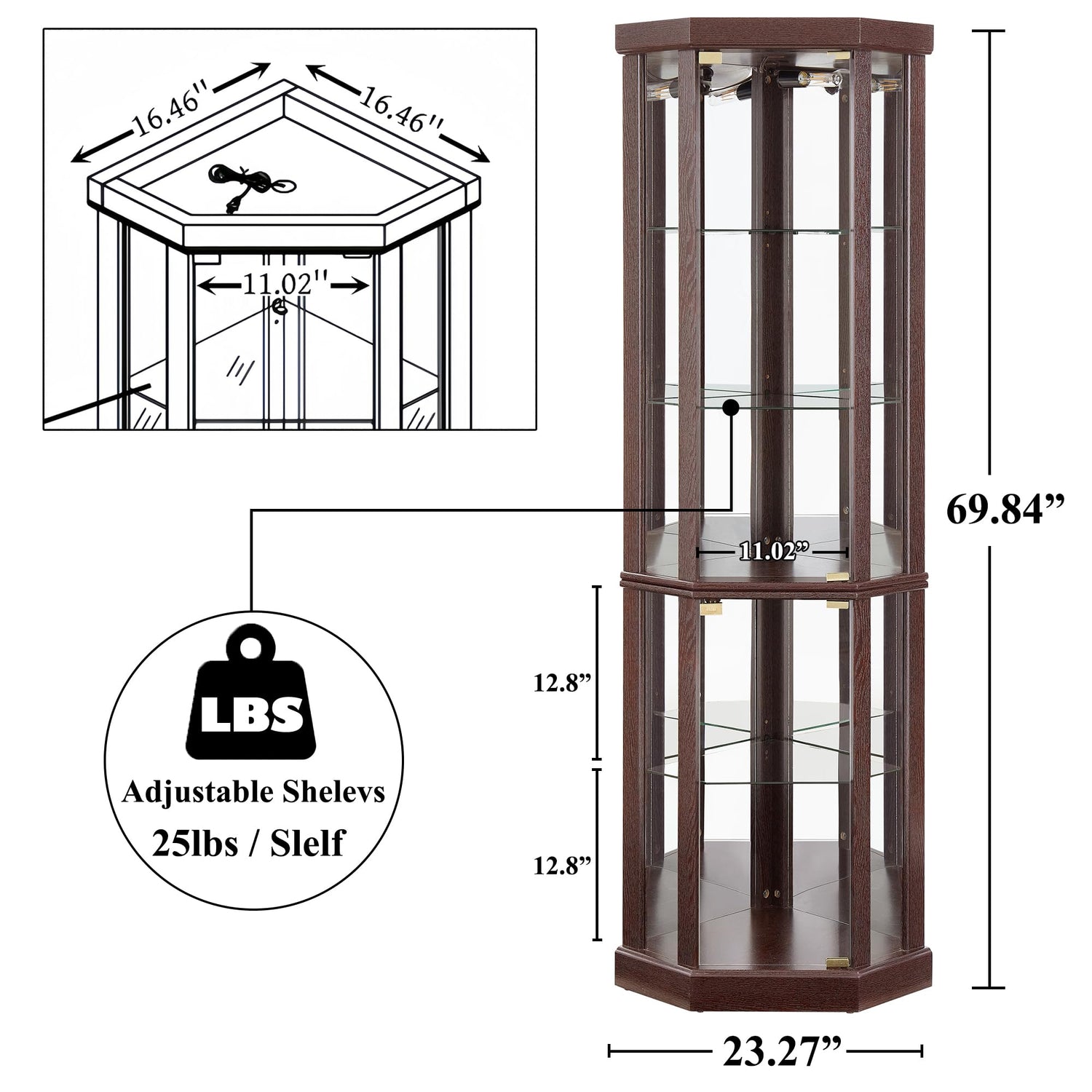 16.46''

16.46''

11.02''

69.84”

11.02”

12.8”

12.8”

LBS

Adjustable Shelevs

25lbs / Slelf

23.27”