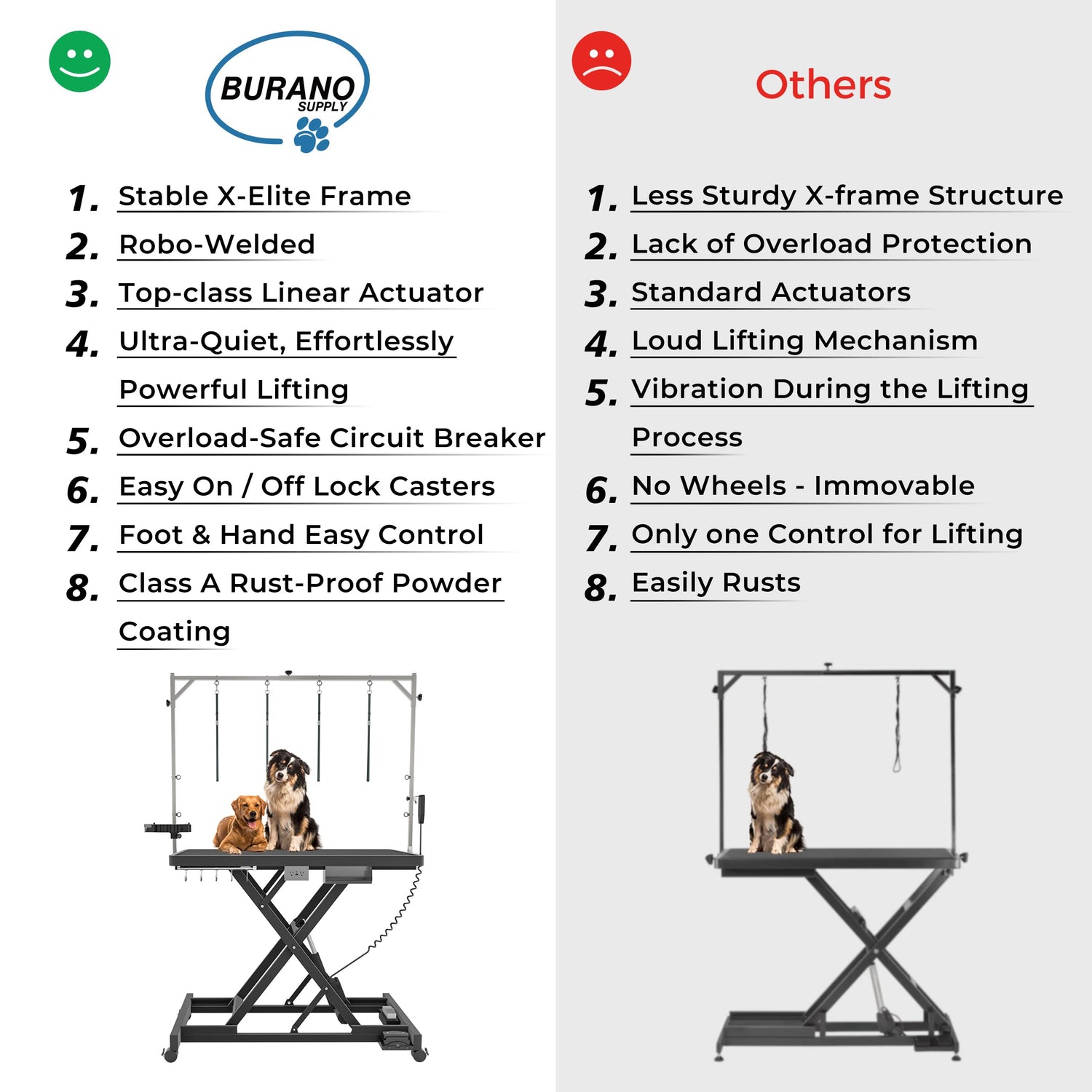 BURANO SUPPLY

1. Stable X-Elite Frame
2. Robo-Welded
3. Top-class Linear Actuator
4. Ultra-Quiet, Effortlessly Powerful Lifting
5. Overload-Safe Circuit Breaker
6. Easy On / Off Lock Casters
7. Foot & Hand Easy Control
8. Class A Rust-Proof Powder Coating

Others

1. Less Sturdy X-frame Structure
2. Lack of Overload Protection
3. Standard Actuators
4. Loud Lifting Mechanism
5. Vibration During the Lifting Process
6. No Wheels - Immovable
7. Only one Control for Lifting
8. Easily Rusts