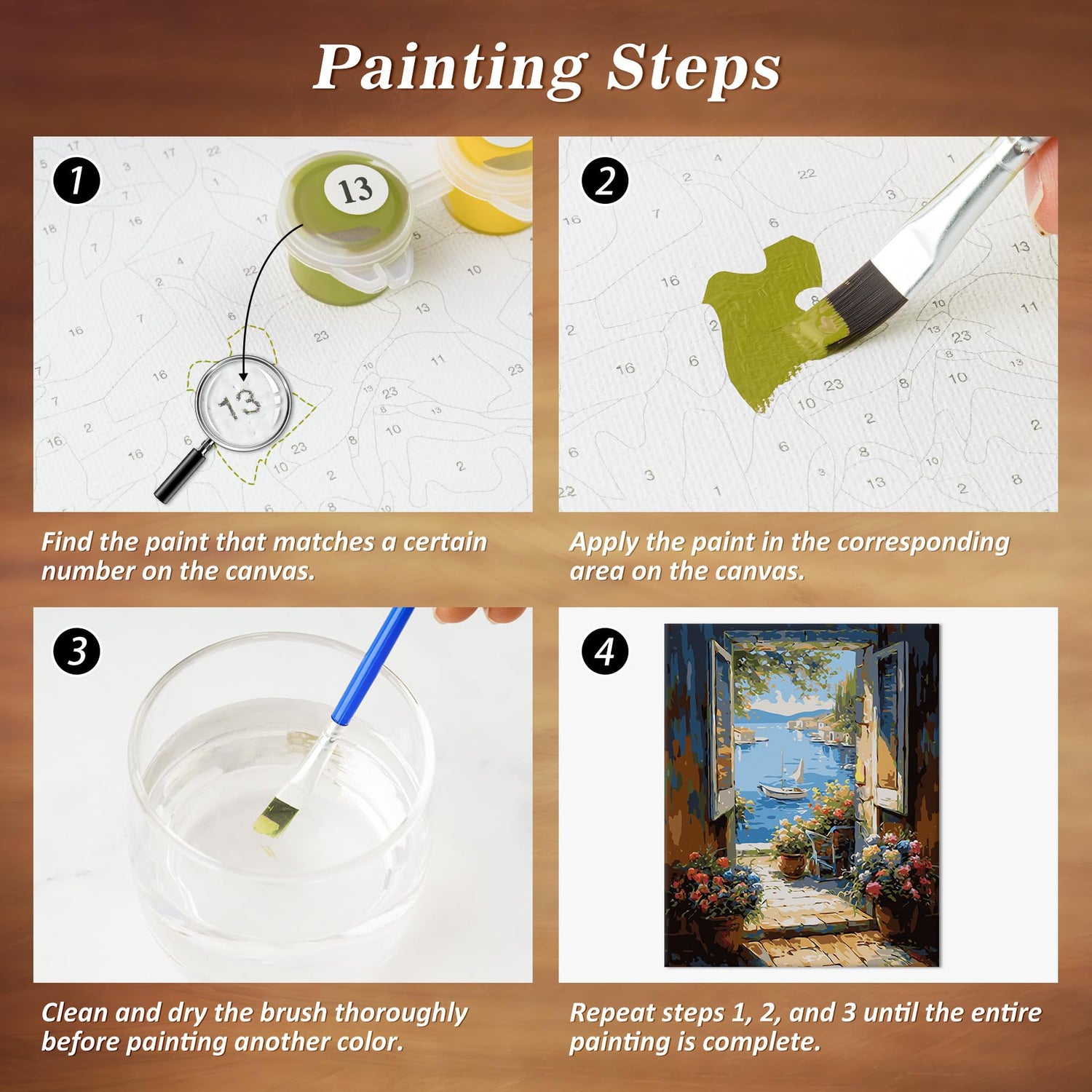 Painting Steps

1

13

13

Find the paint that matches a certain number on the canvas.

2

Apply the paint in the corresponding area on the canvas.

3

Clean and dry the brush thoroughly before painting another color.

4

Repeat steps 1, 2, and 3 until the entire painting is complete.