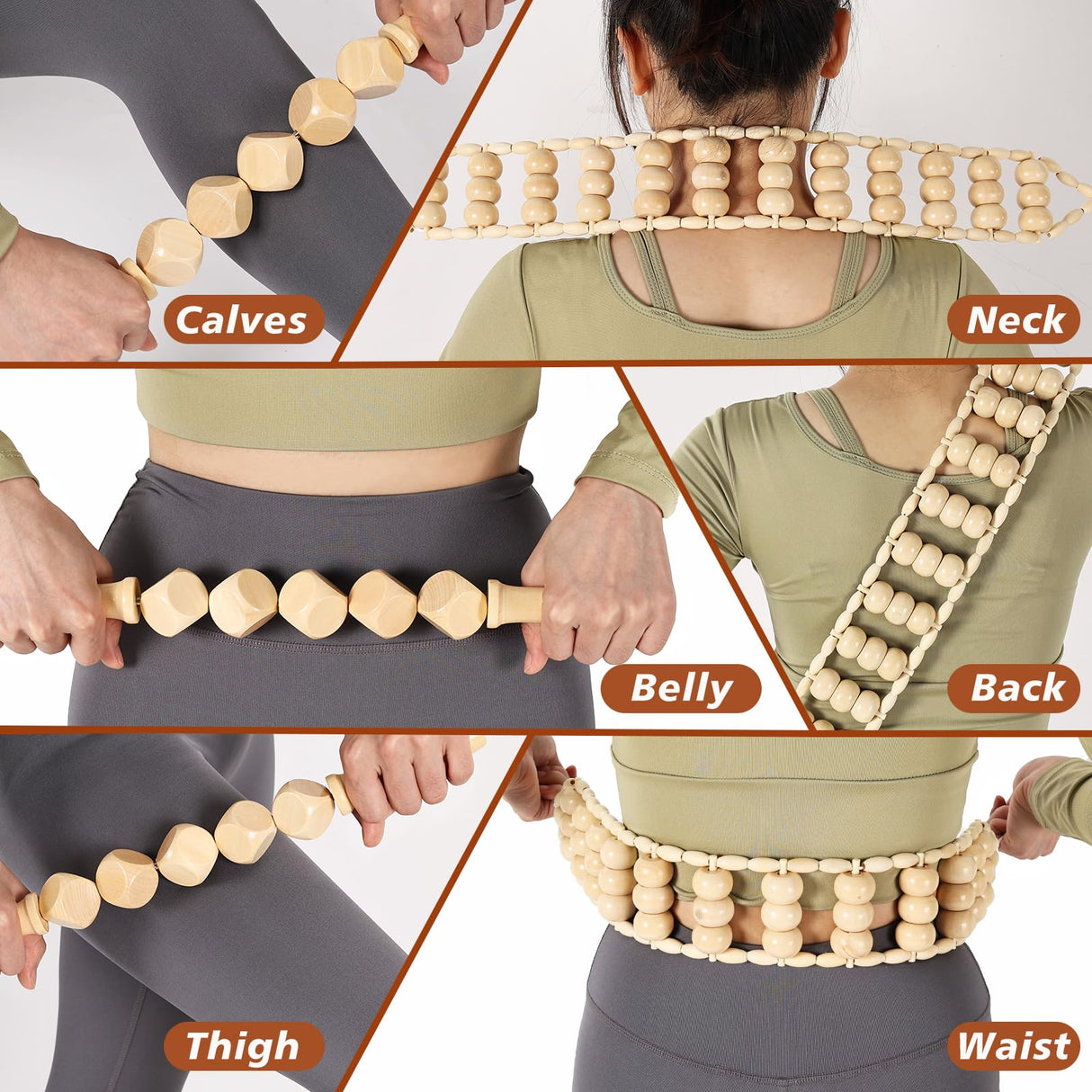 Calves

Neck

Belly

Back

Thigh

Waist