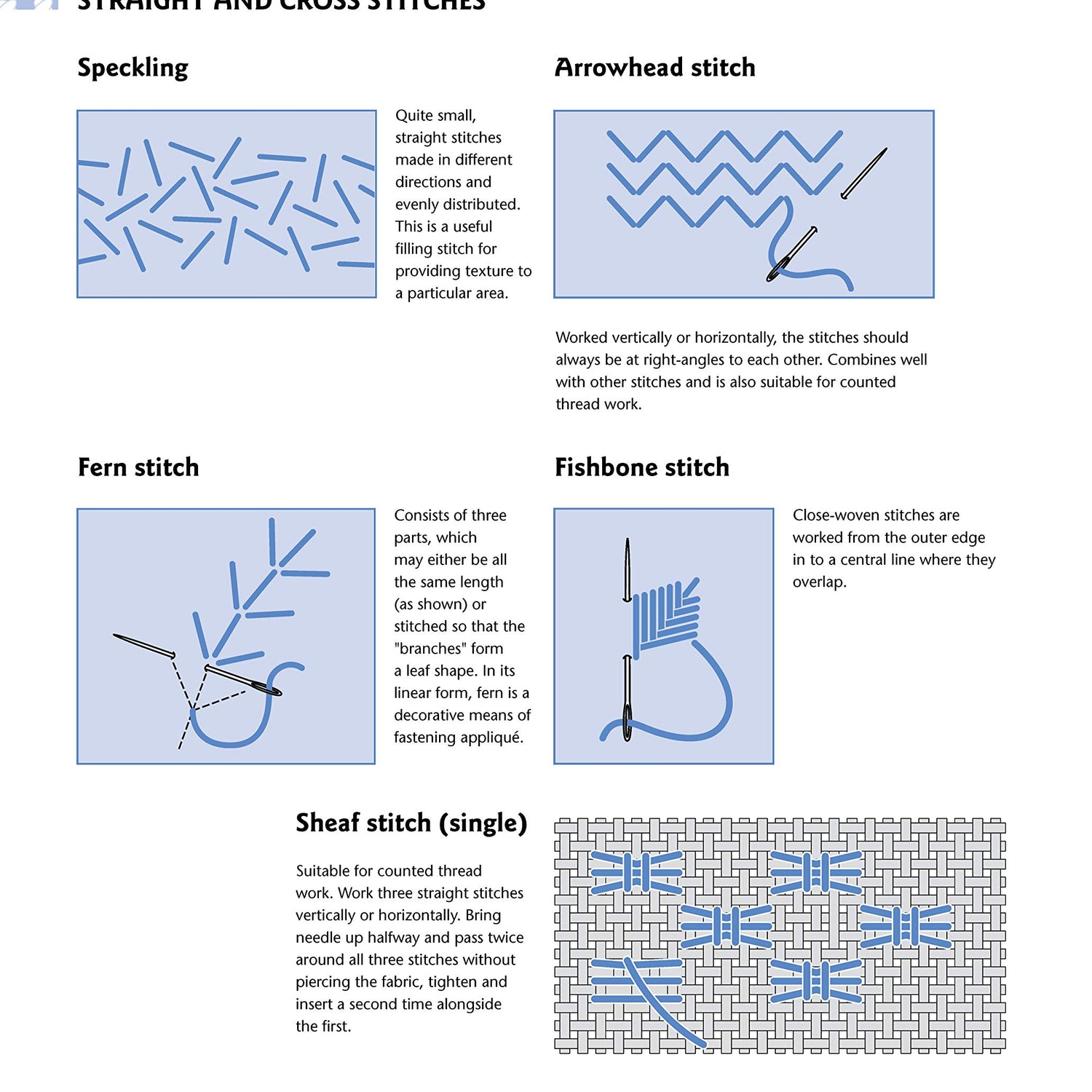 STRAIGHT AND CROSS STITCHES

Speckling

Quite small, straight stitches made in different directions and evenly distributed. This is a useful filling stitch for providing texture to a particular area.

Arrowhead stitch

Worked vertically or horizontally, the stitches should always be at right-angles to each other. Combines well with other stitches and is also suitable for counted thread work.

Fern stitch

Consists of three parts, which may either be all the same length (as shown) or stitched so that the "branches" form a leaf shape. In its linear form, fern is a decorative means of fastening appliqué.

Fishbone stitch

Close-woven stitches are worked from the outer edge in to a central line where they overlap.

Sheaf stitch (single)

Suitable for counted thread work. Work three straight stitches vertically or horizontally. Bring needle up halfway and pass twice around all three stitches without piercing the fabric, tighten and insert a second time alongside the first.