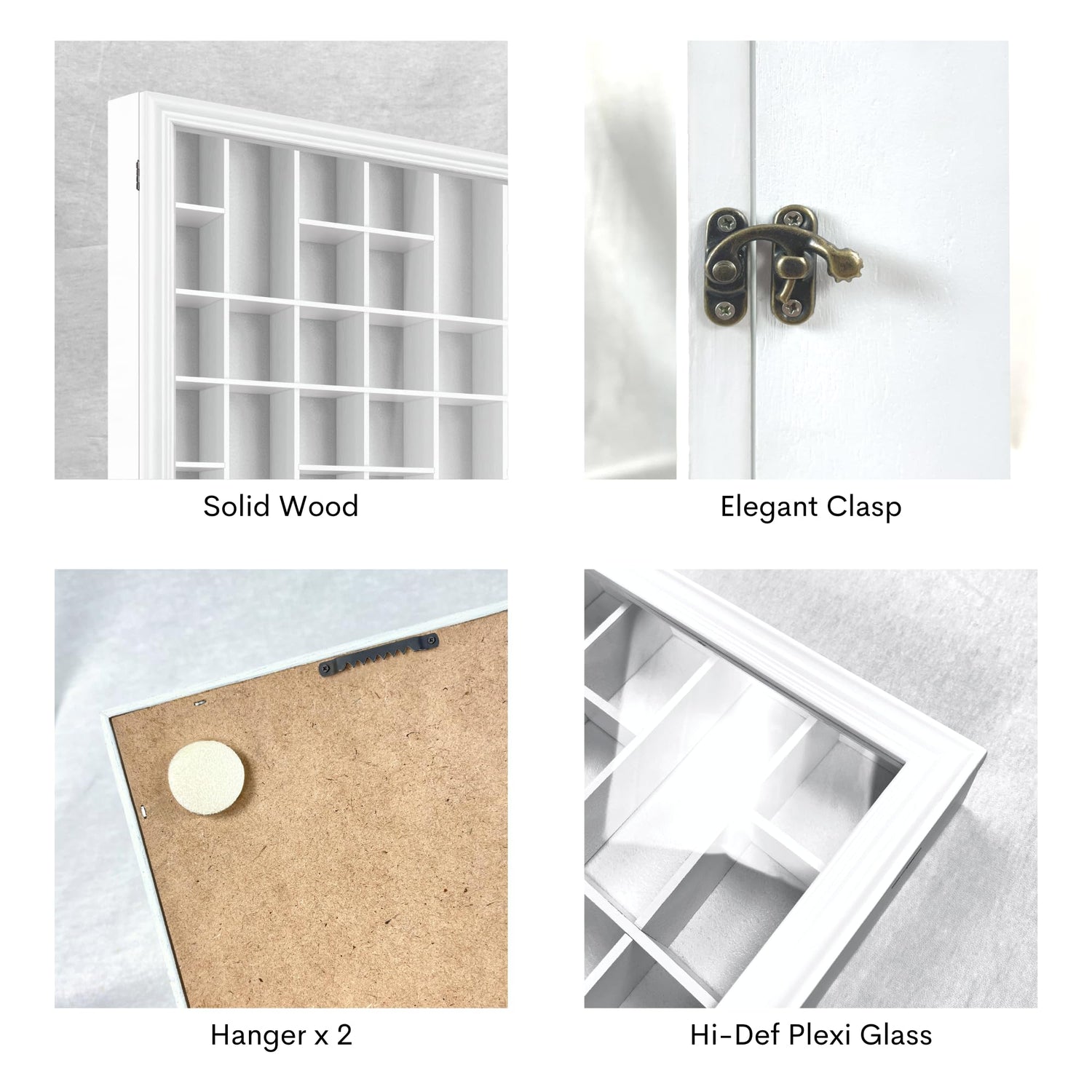 Solid Wood

Elegant Clasp

Hanger x 2

Hi-Def Plexi Glass