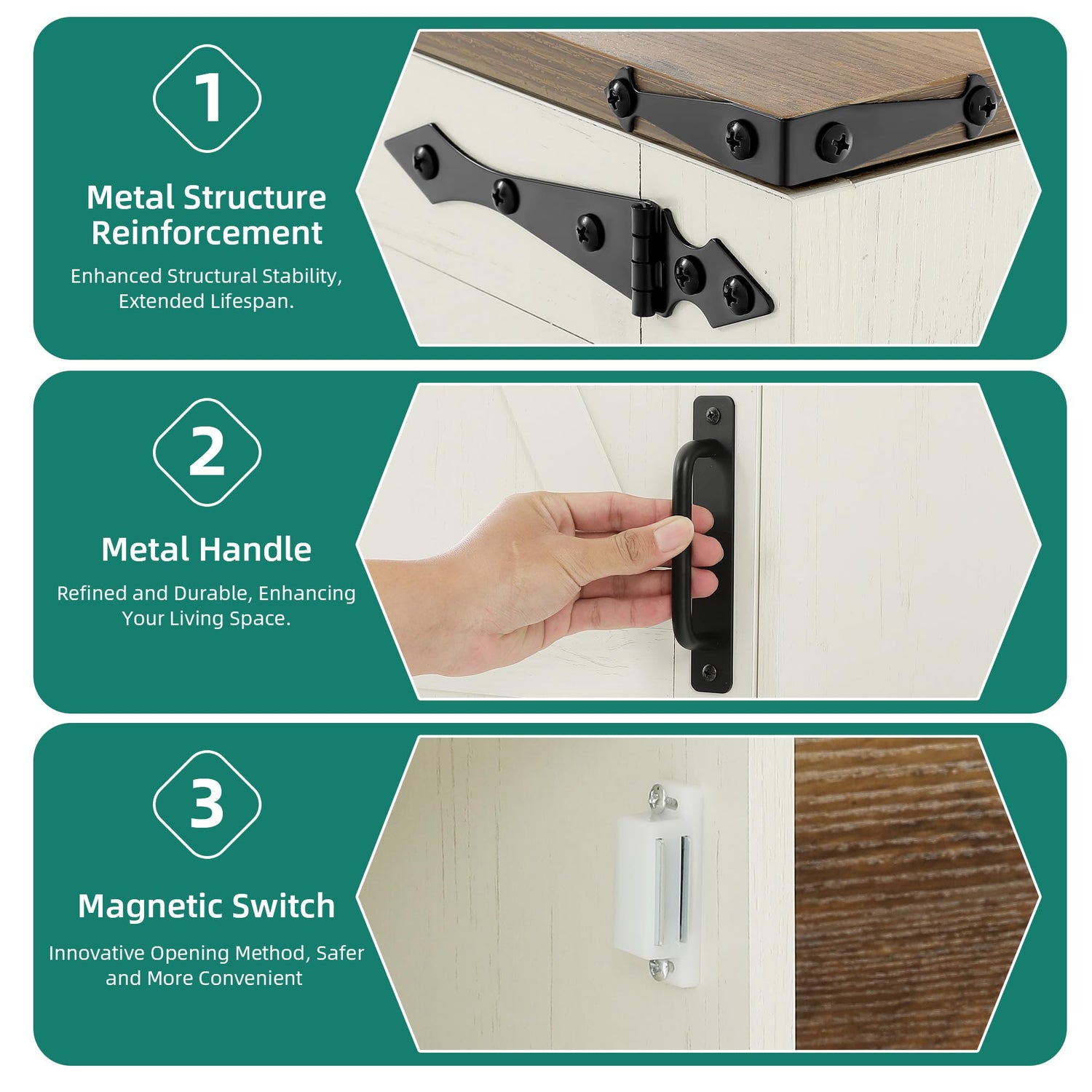 1

Metal Structure Reinforcement

Enhanced Structural Stability, Extended Lifespan.

2

Metal Handle

Refined and Durable, Enhancing Your Living Space.

3

Magnetic Switch

Innovative Opening Method, Safer and More Convenient