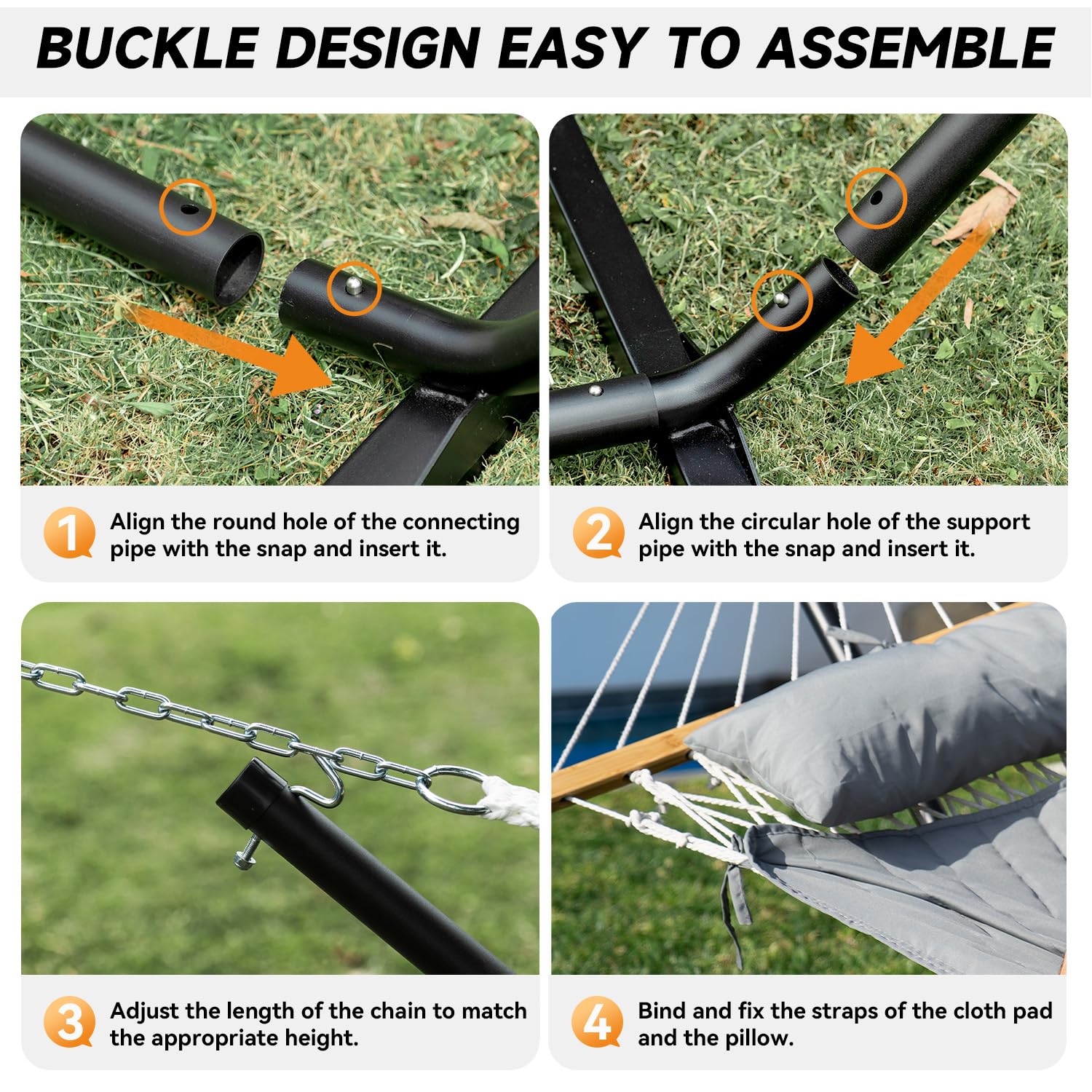 BUCKLE DESIGN EASY TO ASSEMBLE

1 Align the round hole of the connecting pipe with the snap and insert it.

2 Align the circular hole of the support pipe with the snap and insert it.

3 Adjust the length of the chain to match the appropriate height.

4 Bind and fix the straps of the cloth pad and the pillow.