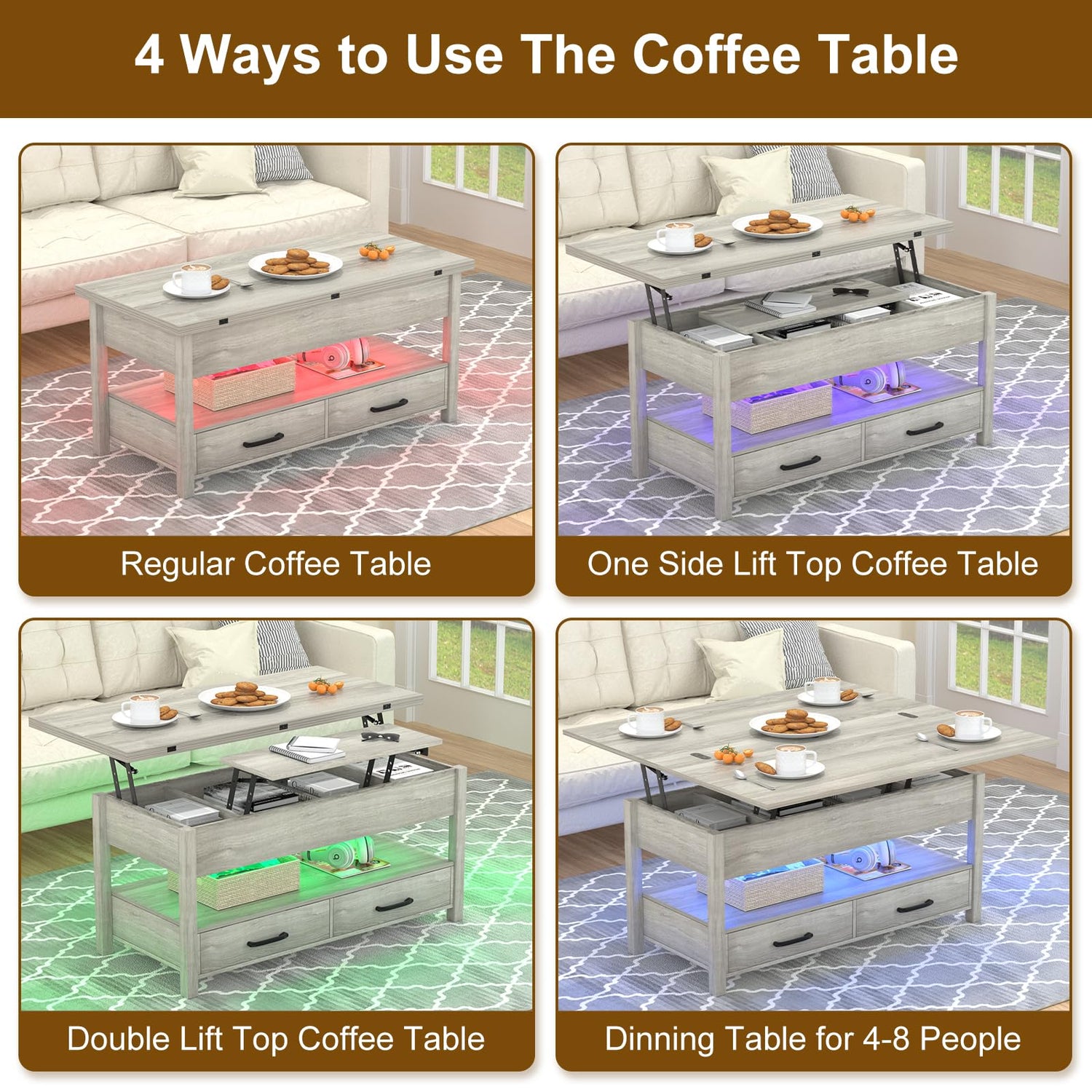 4 Ways to Use The Coffee Table

Regular Coffee Table

One Side Lift Top Coffee Table

Double Lift Top Coffee Table

Dinning Table for 4-8 People