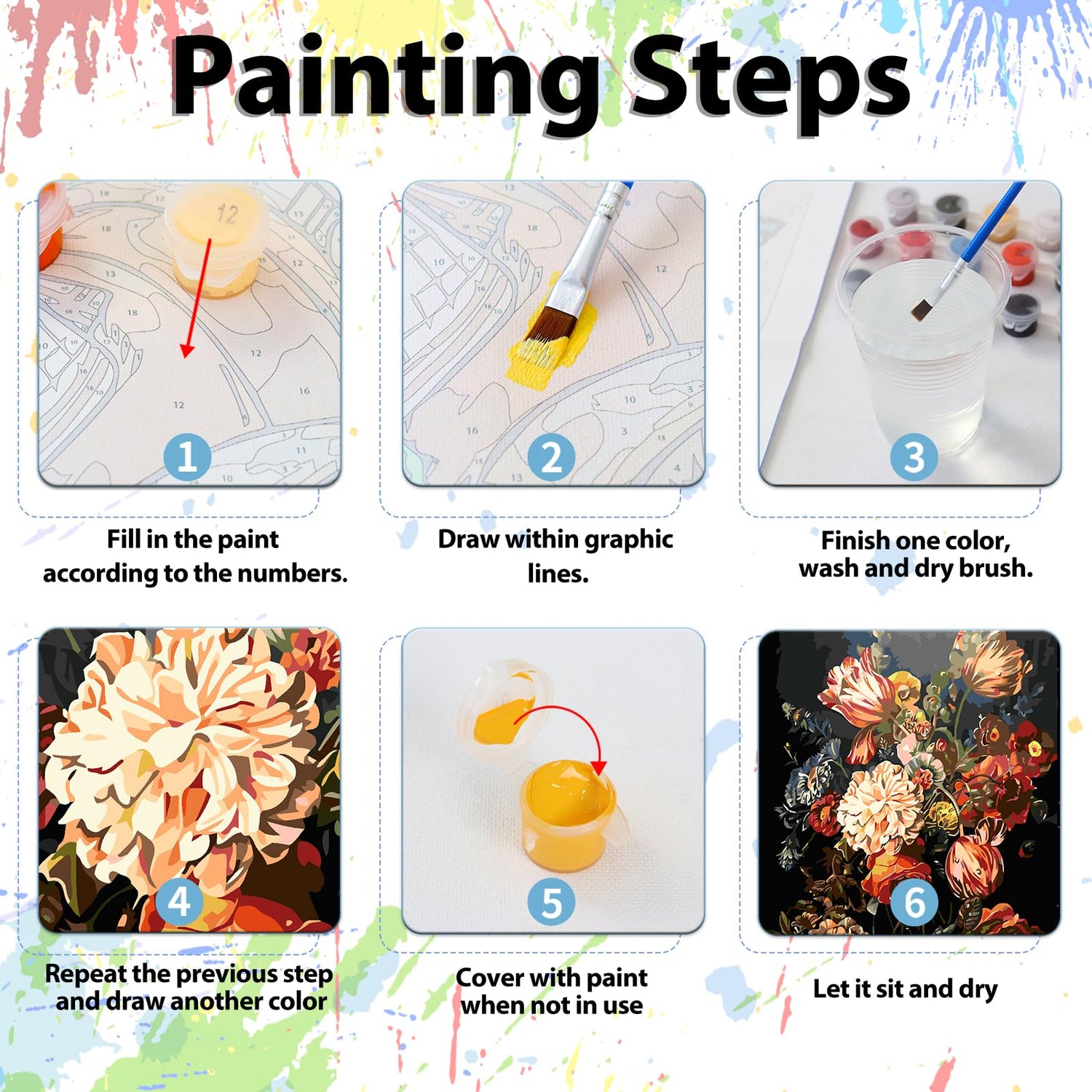 Painting Steps

1
Fill in the paint according to the numbers.

2
Draw within graphic lines.

3
Finish one color, wash and dry brush.

4
Repeat the previous step and draw another color

5
Cover with paint when not in use

6
Let it sit and dry