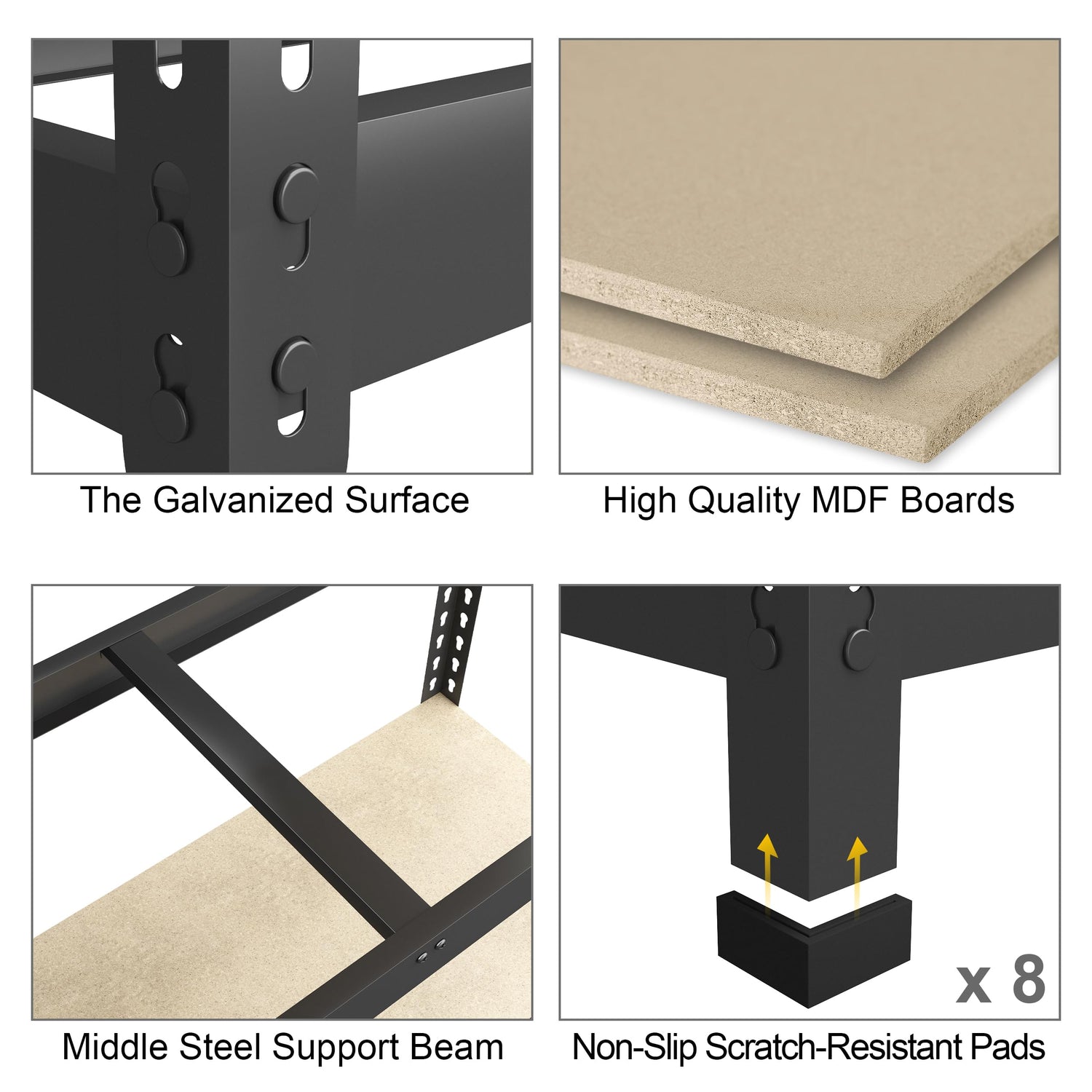 The Galvanized Surface

High Quality MDF Boards

Middle Steel Support Beam

x 8

Non-Slip Scratch-Resistant Pads