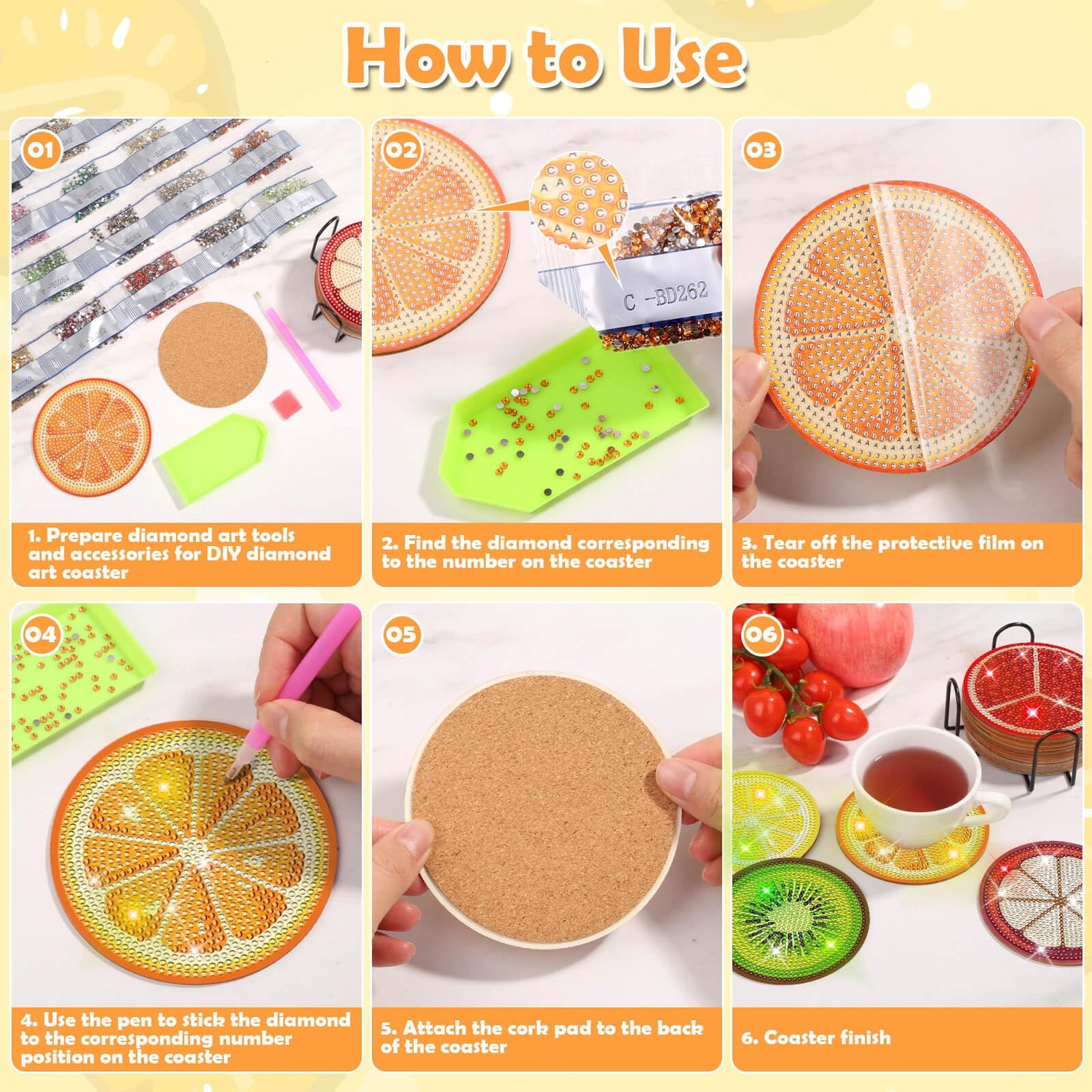 How to Use

01

1. Prepare diamond art tools and accessories for DIY diamond art coaster

02

C -BD262

2. Find the diamond corresponding to the number on the coaster

03

3. Tear off the protective film on the coaster

04

4. Use the pen to stick the diamond to the corresponding number position on the coaster

05

5. Attach the cork pad to the back of the coaster

06

6. Coaster finish