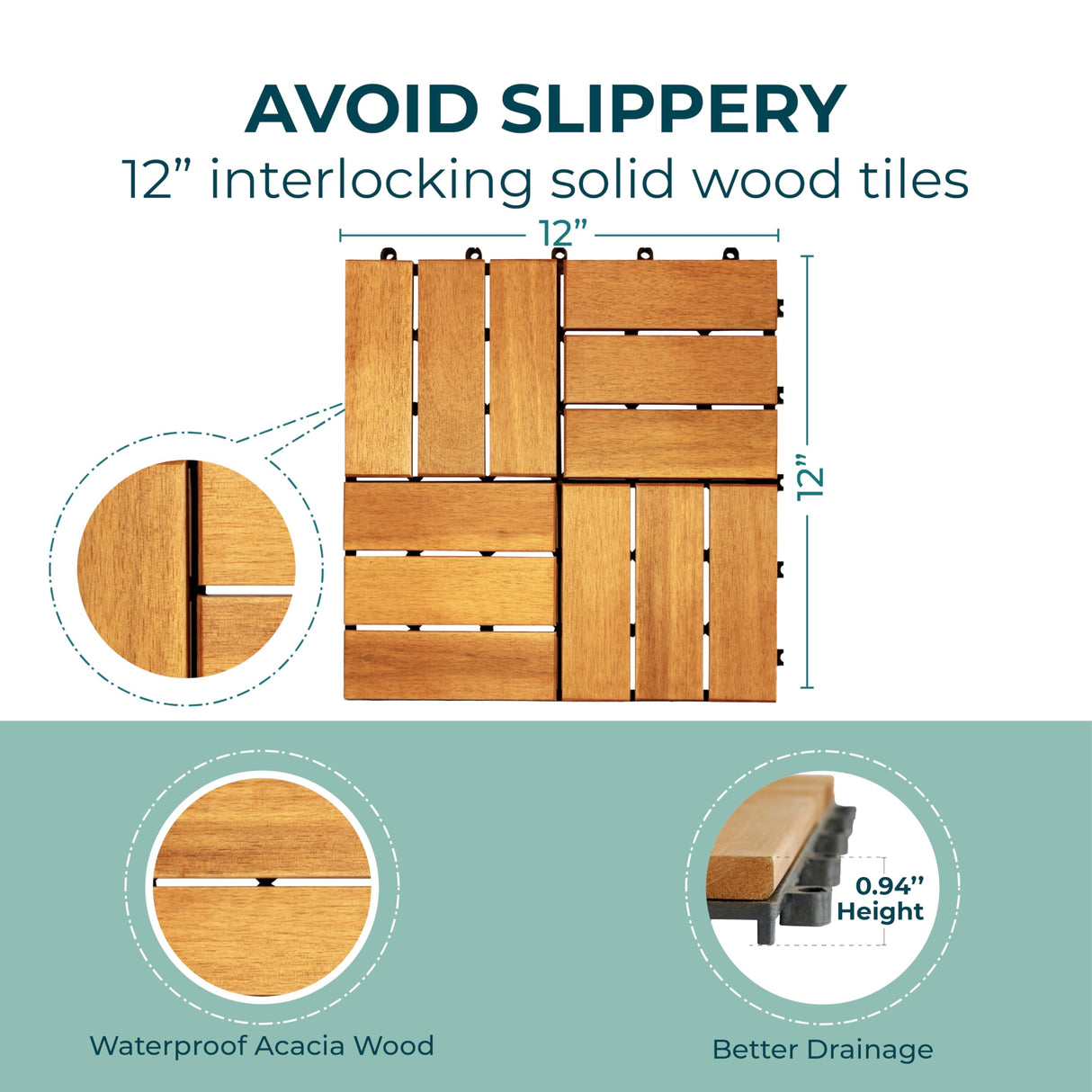 AVOID SLIPPERY
12” interlocking solid wood tiles

12”

12”

0.94” Height

Waterproof Acacia Wood

Better Drainage