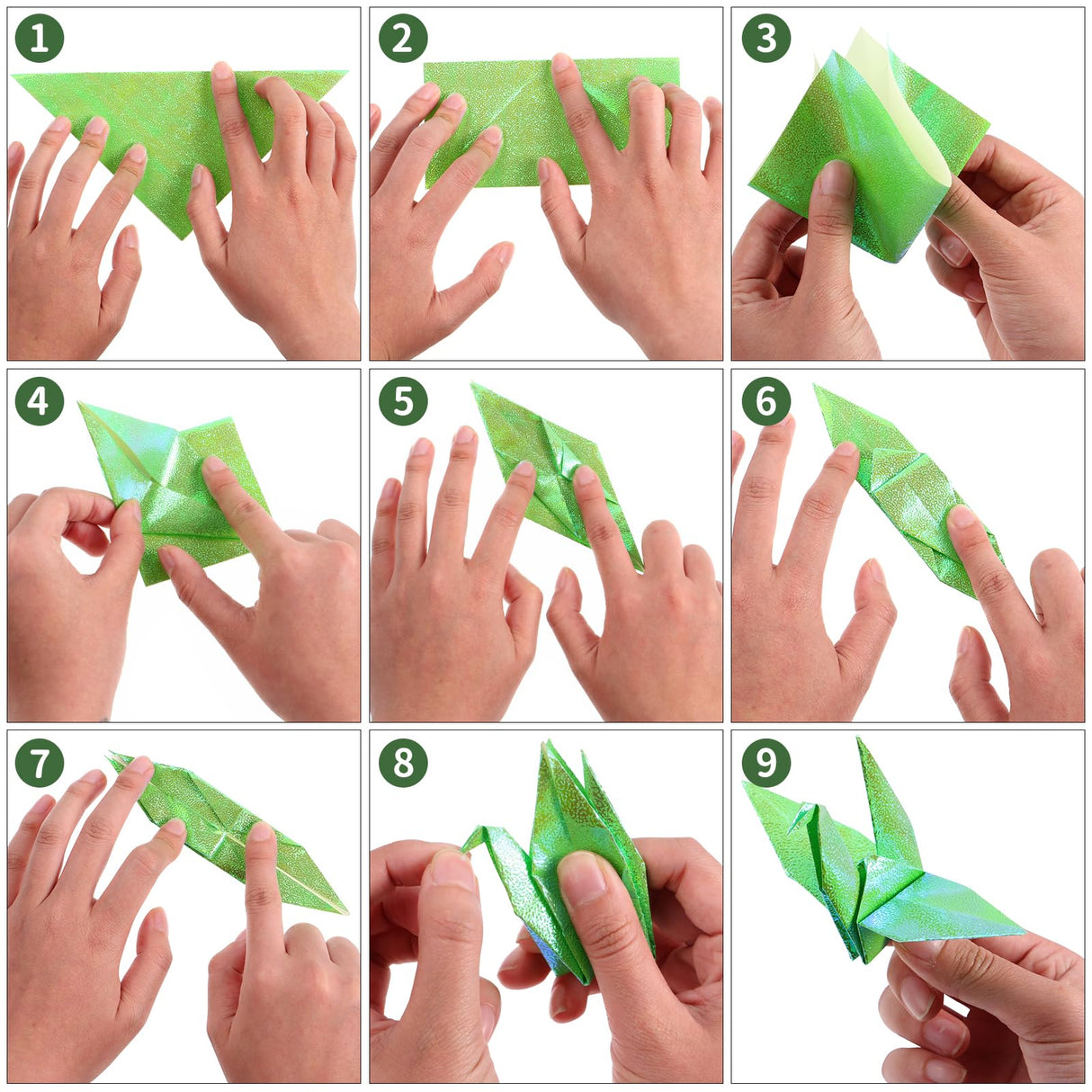 1
2
3
4
5
6
7
8
9