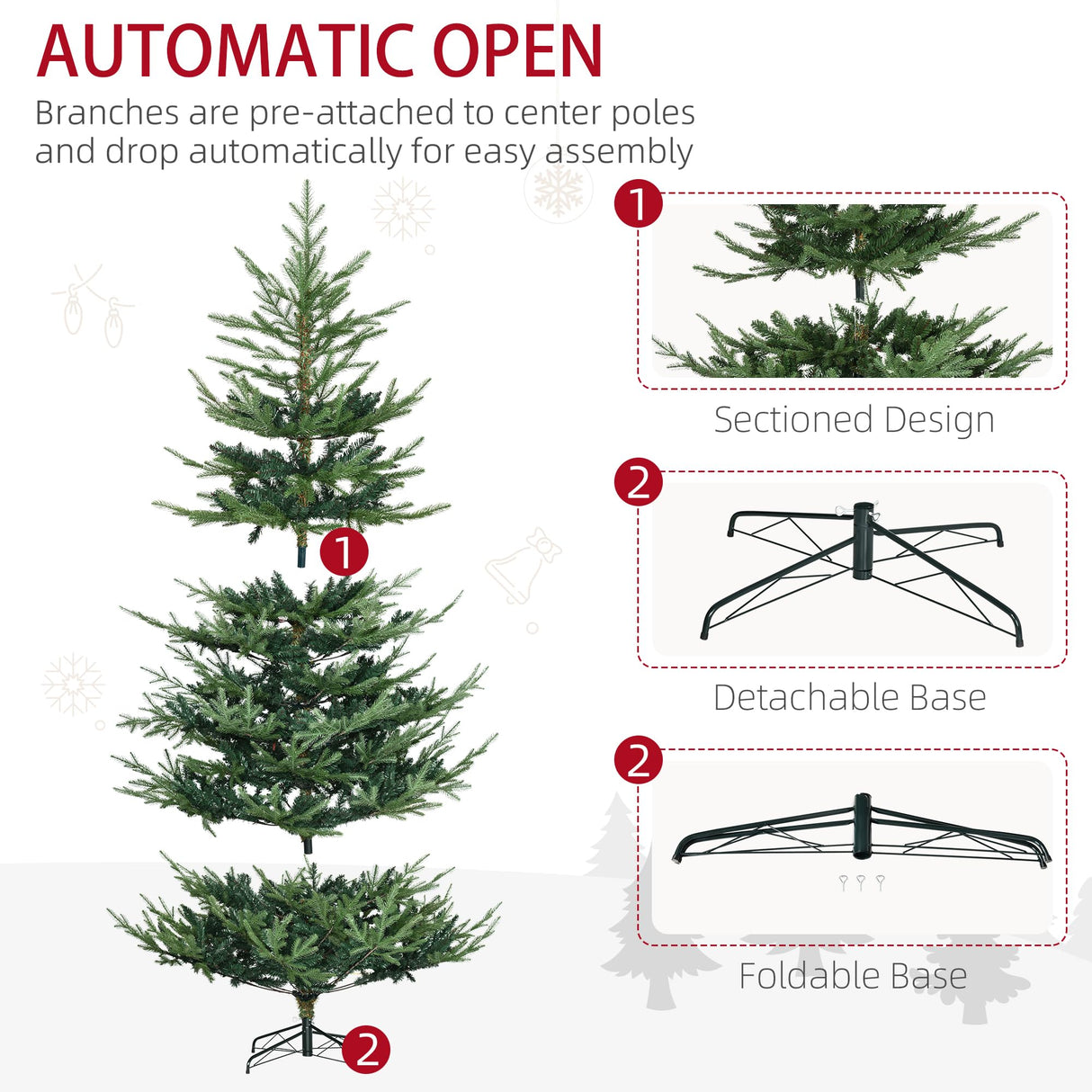 AUTOMATIC OPEN

Branches are pre-attached to center poles and drop automatically for easy assembly

1

2

1

Sectioned Design

2

Detachable Base

2

Foldable Base