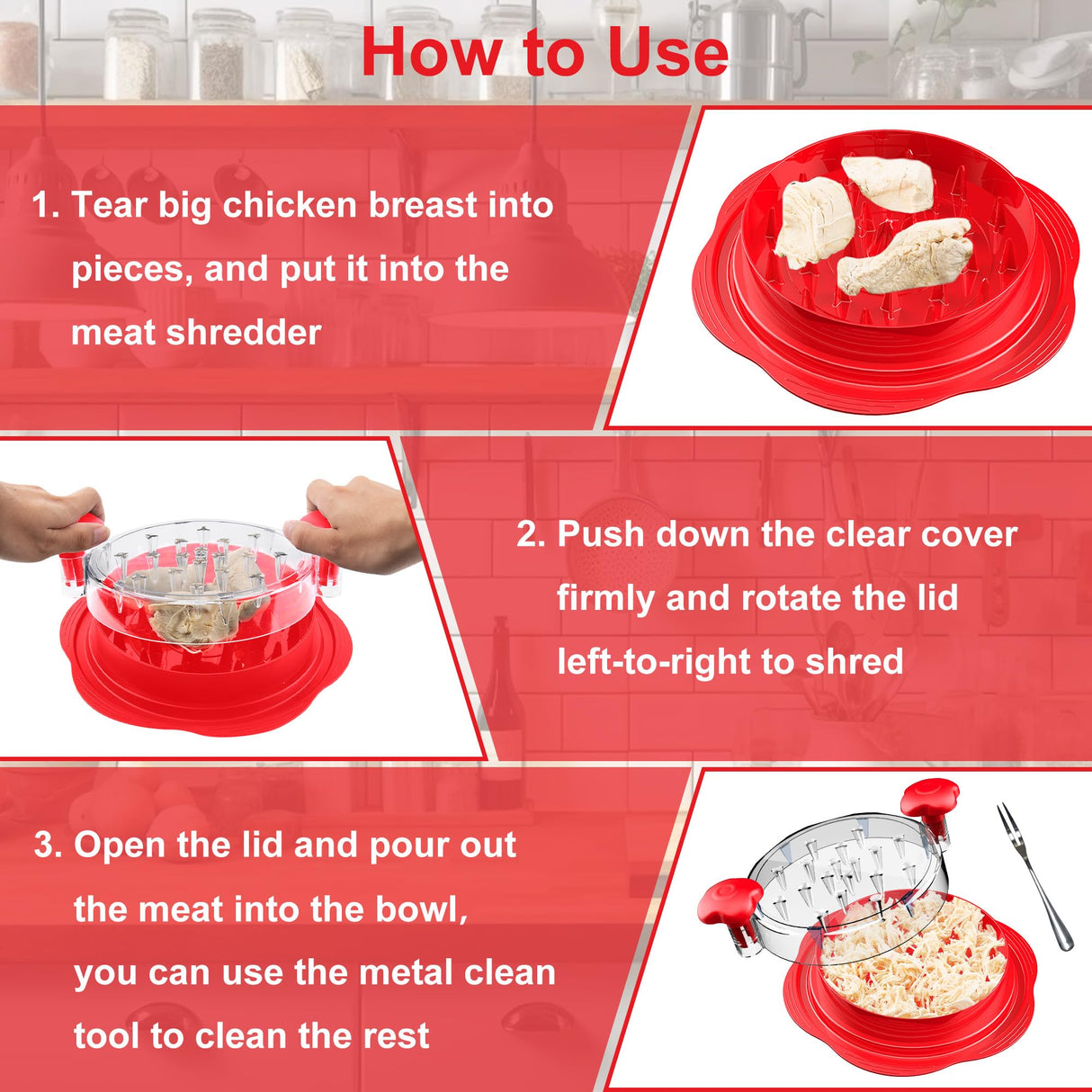 How to Use

1. Tear big chicken breast into pieces, and put it into the meat shredder

2. Push down the clear cover firmly and rotate the lid left-to-right to shred

3. Open the lid and pour out the meat into the bowl, you can use the metal clean tool to clean the rest