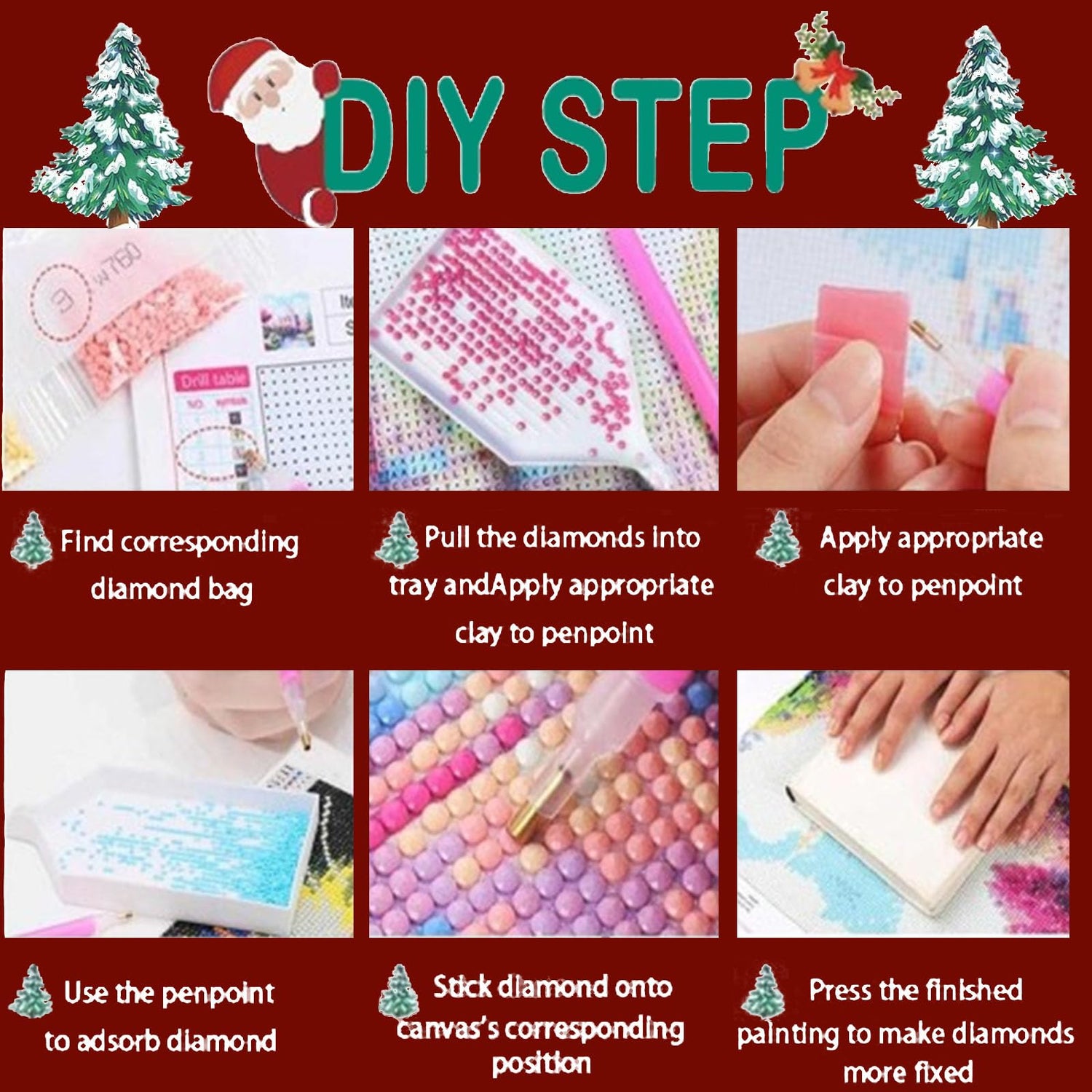 DIY STEP

3 W760

Drill table

Find corresponding diamond bag

Pull the diamonds into tray andApply appropriate clay to penpoint

Apply appropriate clay to penpoint

Use the penpoint to adsorb diamond

Stick diamond onto canvas's corresponding position

Press the finished painting to make diamonds more fixed