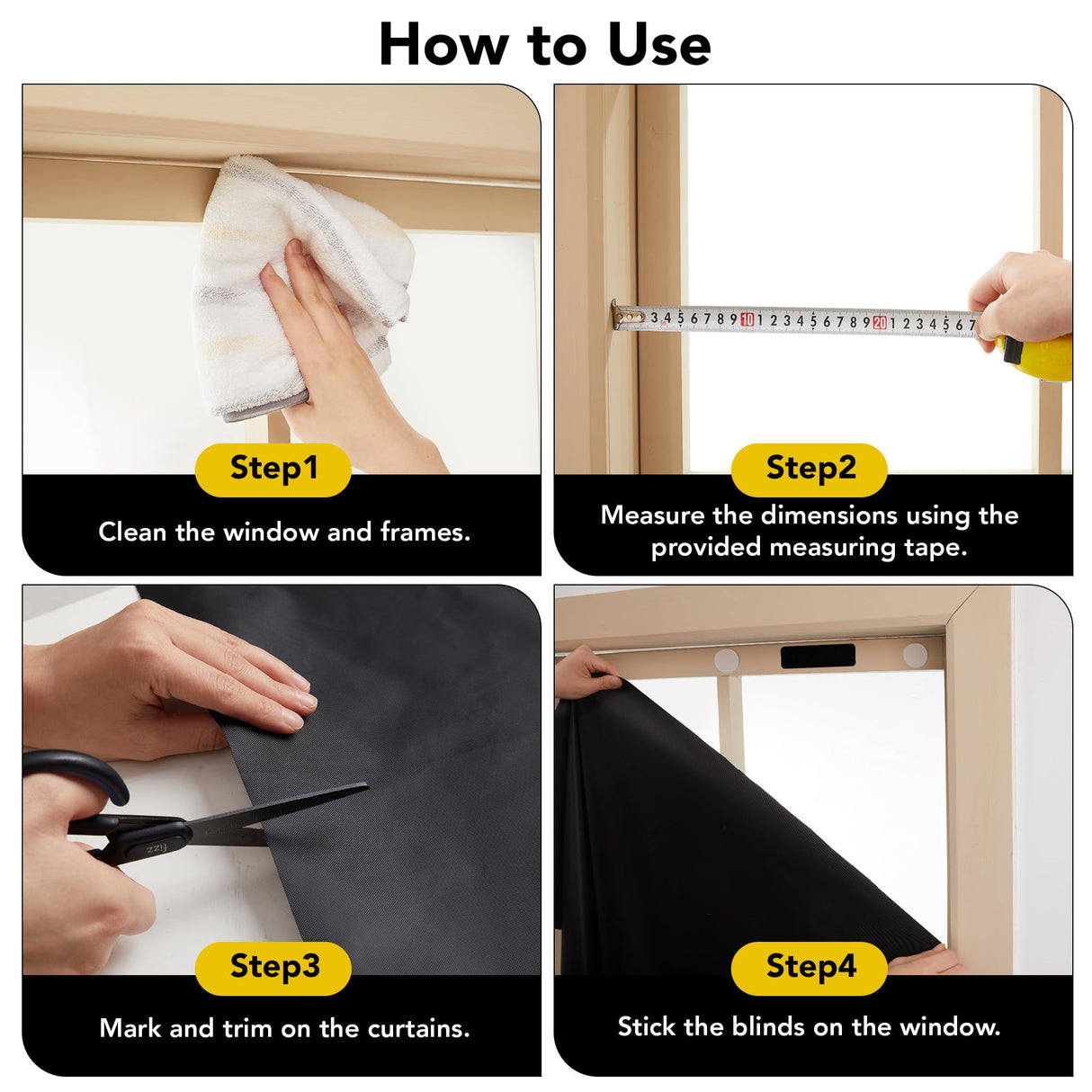 How to Use

Step1

Clean the window and frames.

3 4 5 6 7 8 9 10 1 2 3 4 5 6 7 8 9 20 1 2 3 4 5 6 7

Step2

Measure the dimensions using the provided measuring tape.

fizz

Step3

Mark and trim on the curtains.

Step4

Stick the blinds on the window.