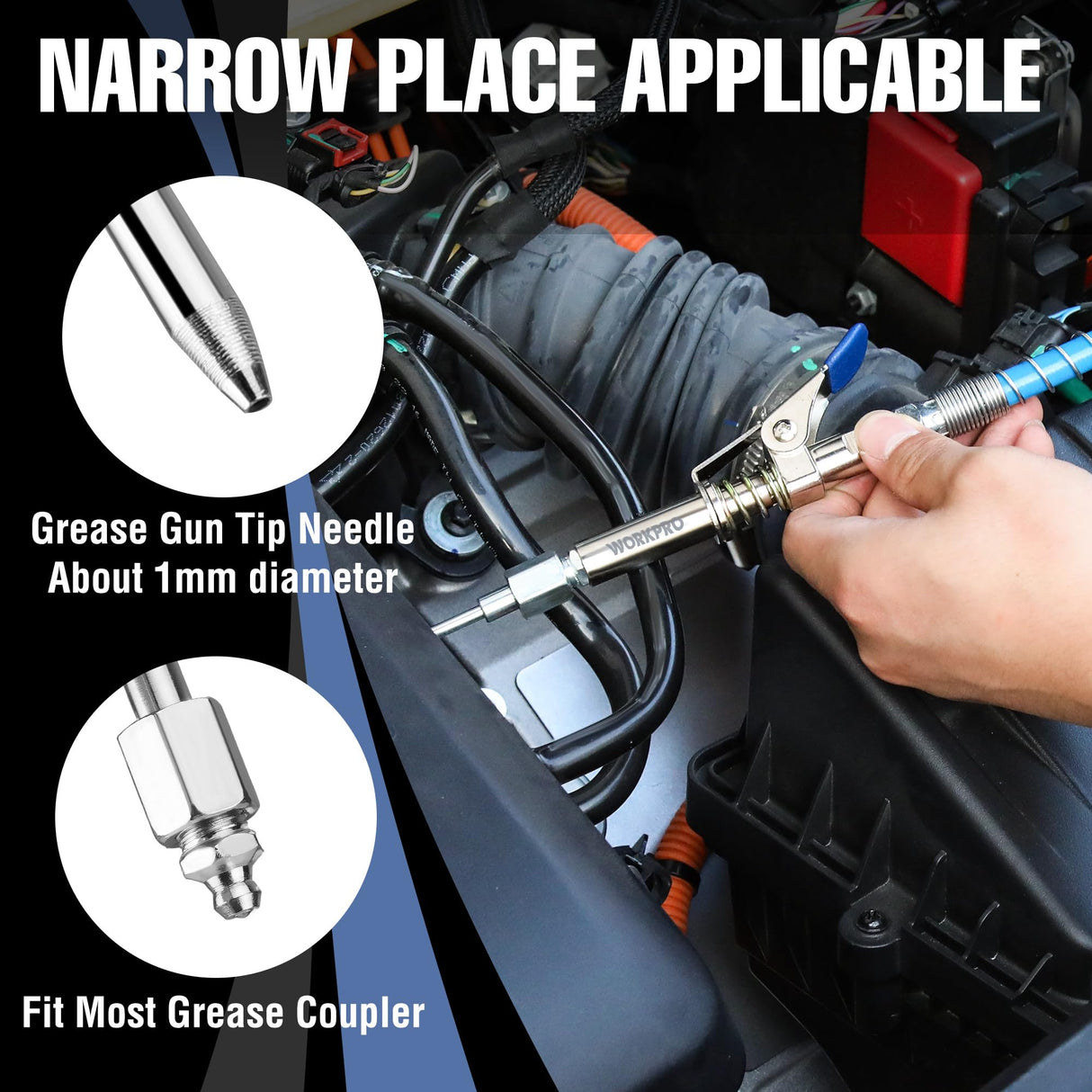 NARROW PLACE APPLICABLE

Grease Gun Tip Needle
About 1mm diameter

WORKPRO

Fit Most Grease Coupler