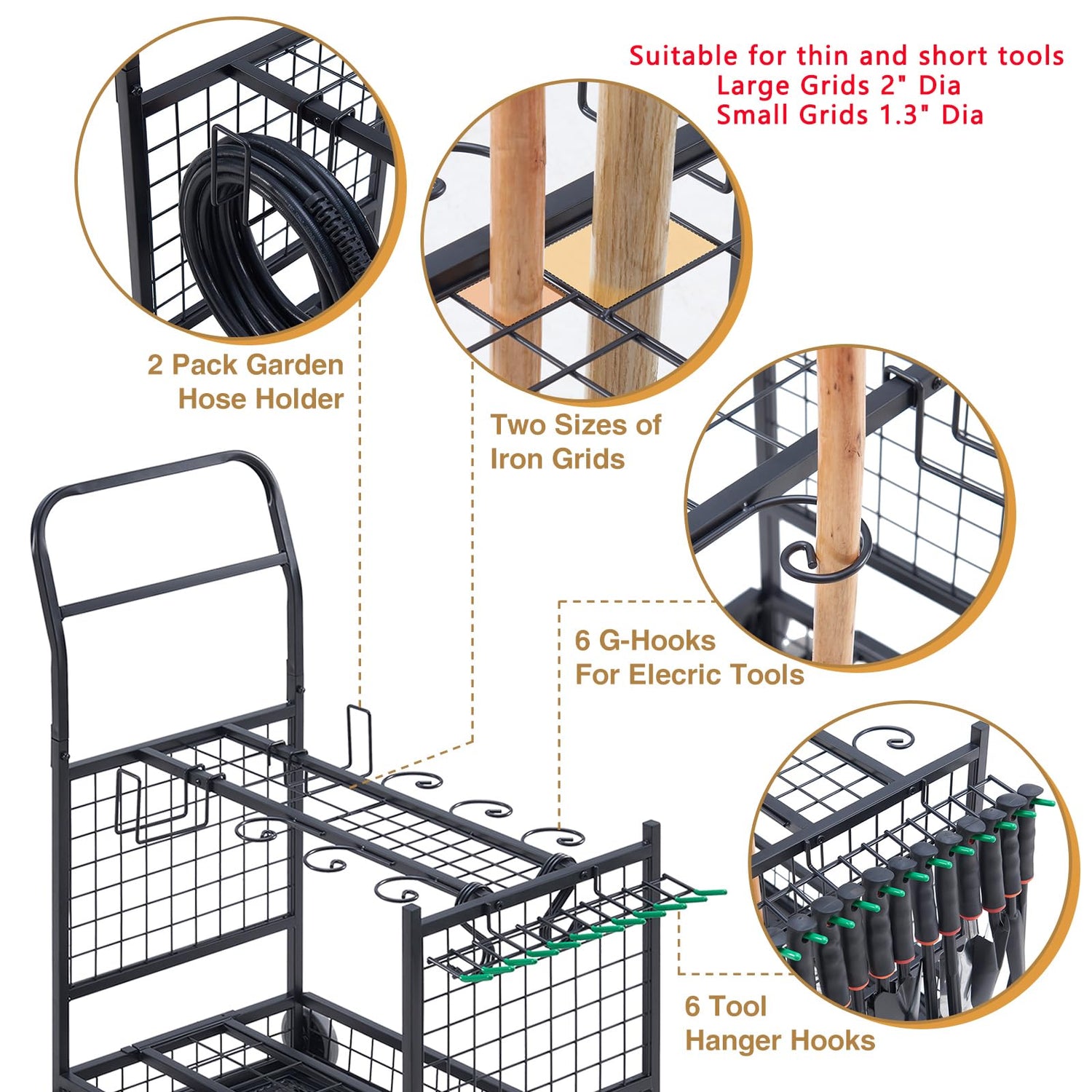 Suitable for thin and short tools
Large Grids 2" Dia
Small Grids 1.3" Dia

2 Pack Garden Hose Holder

Two Sizes of Iron Grids

6 G-Hooks For Elecric Tools

6 Tool Hanger Hooks