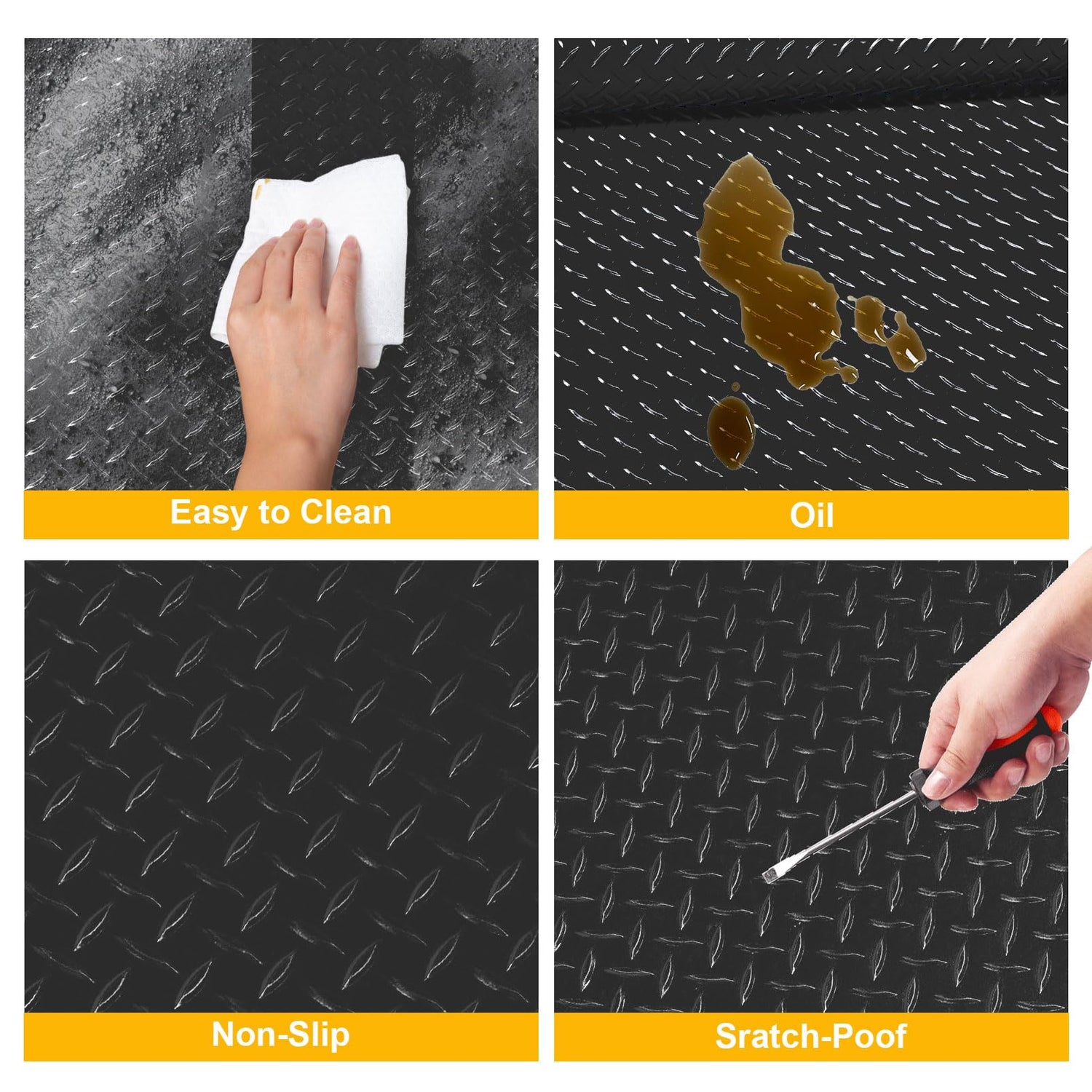 Easy to Clean

Oil

Non-Slip

Sratch-Poof