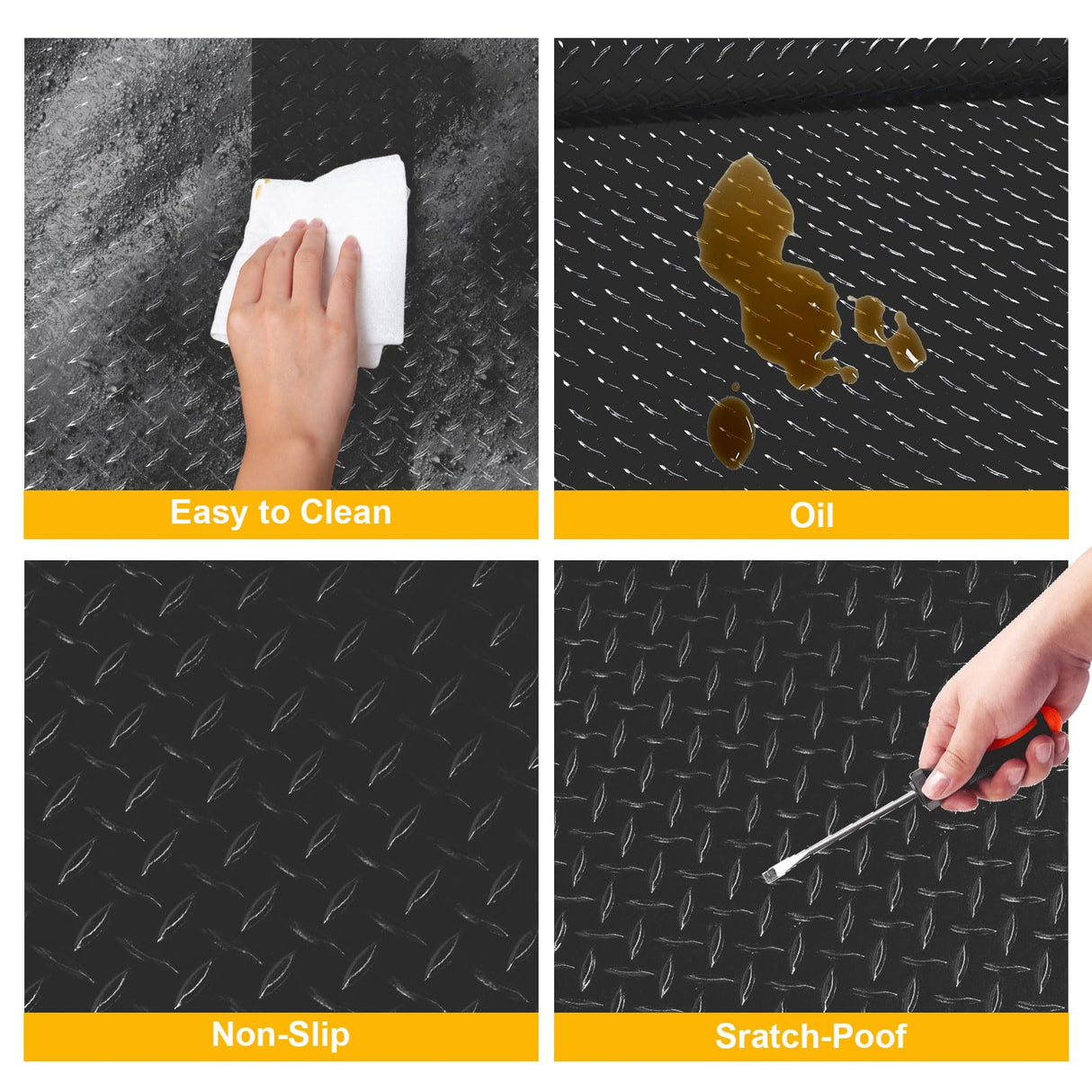 Easy to Clean

Oil

Non-Slip

Sratch-Poof