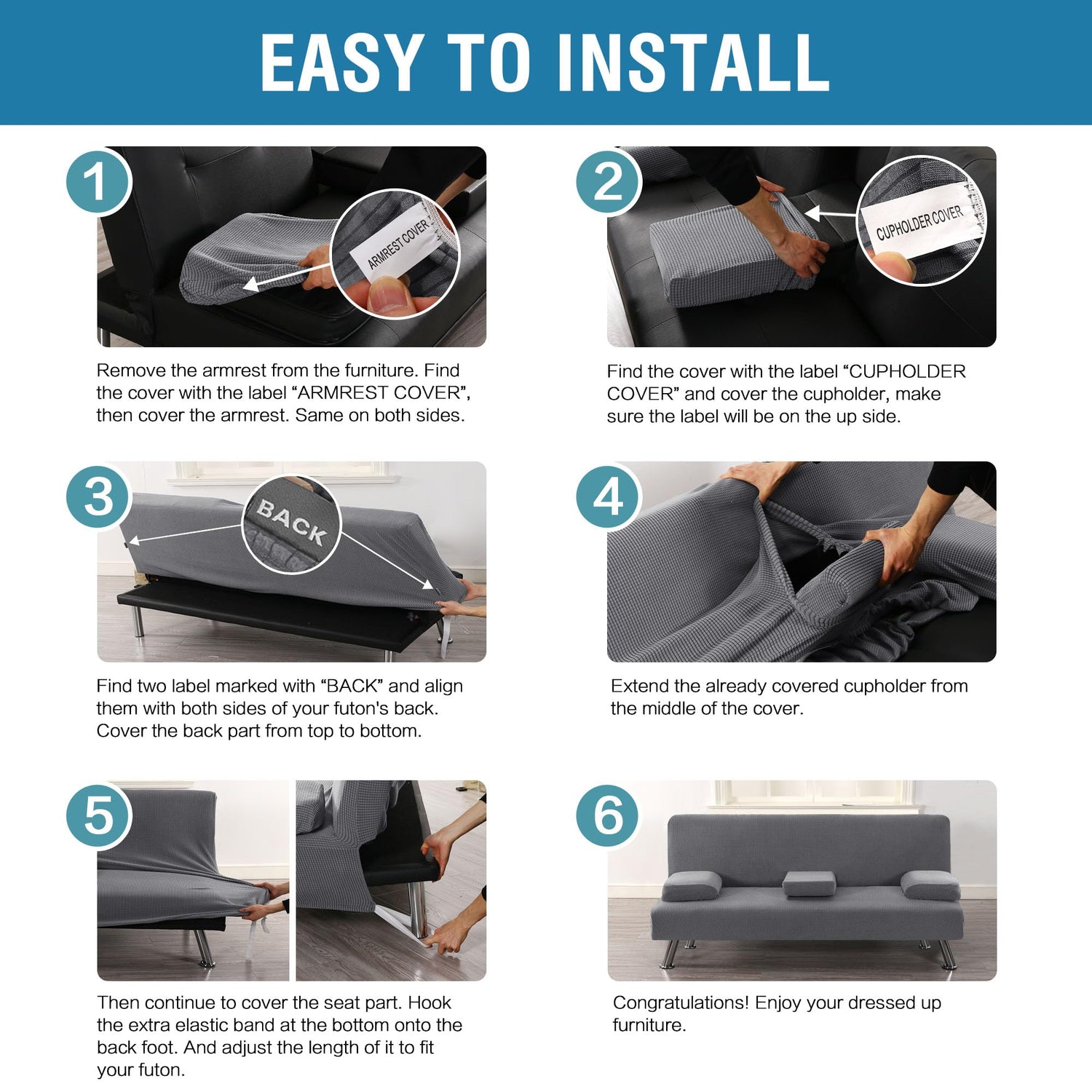 EASY TO INSTALL

1

ARMREST COVER

Remove the armrest from the furniture. Find the cover with the label “ARMREST COVER”, then cover the armrest. Same on both sides.

2

CUPHOLDER COVER

Find the cover with the label “CUPHOLDER COVER” and cover the cupholder, make sure the label will be on the up side.

3

BACK

Find two label marked with “BACK” and align them with both sides of your futon's back. Cover the back part from top to bottom.

4

Extend the already covered cupholder from the middle of the cover.

5

Then continue to cover the seat part. Hook the extra elastic band at the bottom onto the back foot. And adjust the length of it to fit your futon.

6

Congratulations! Enjoy your dressed up furniture.